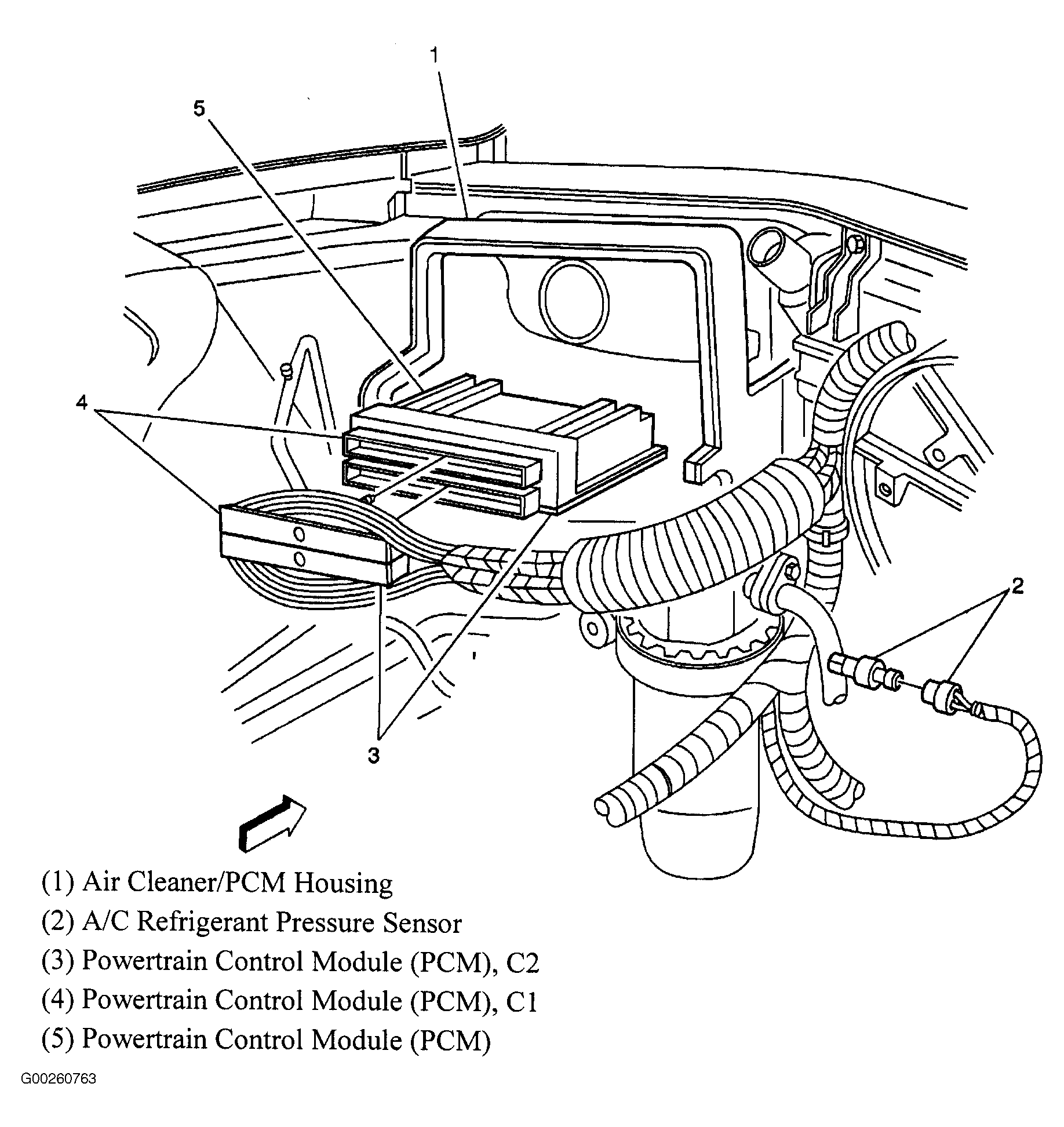 1
5
4
2
3

(1) Air Cleaner/PCM Housing
(2) A/C Refrigerant Pressure Sensor
(3) Powertrain Control Module (PCM), C2
(4) Powertrain Control Module (PCM), C1
(5) Powertrain Control Module (PCM)

G00260763