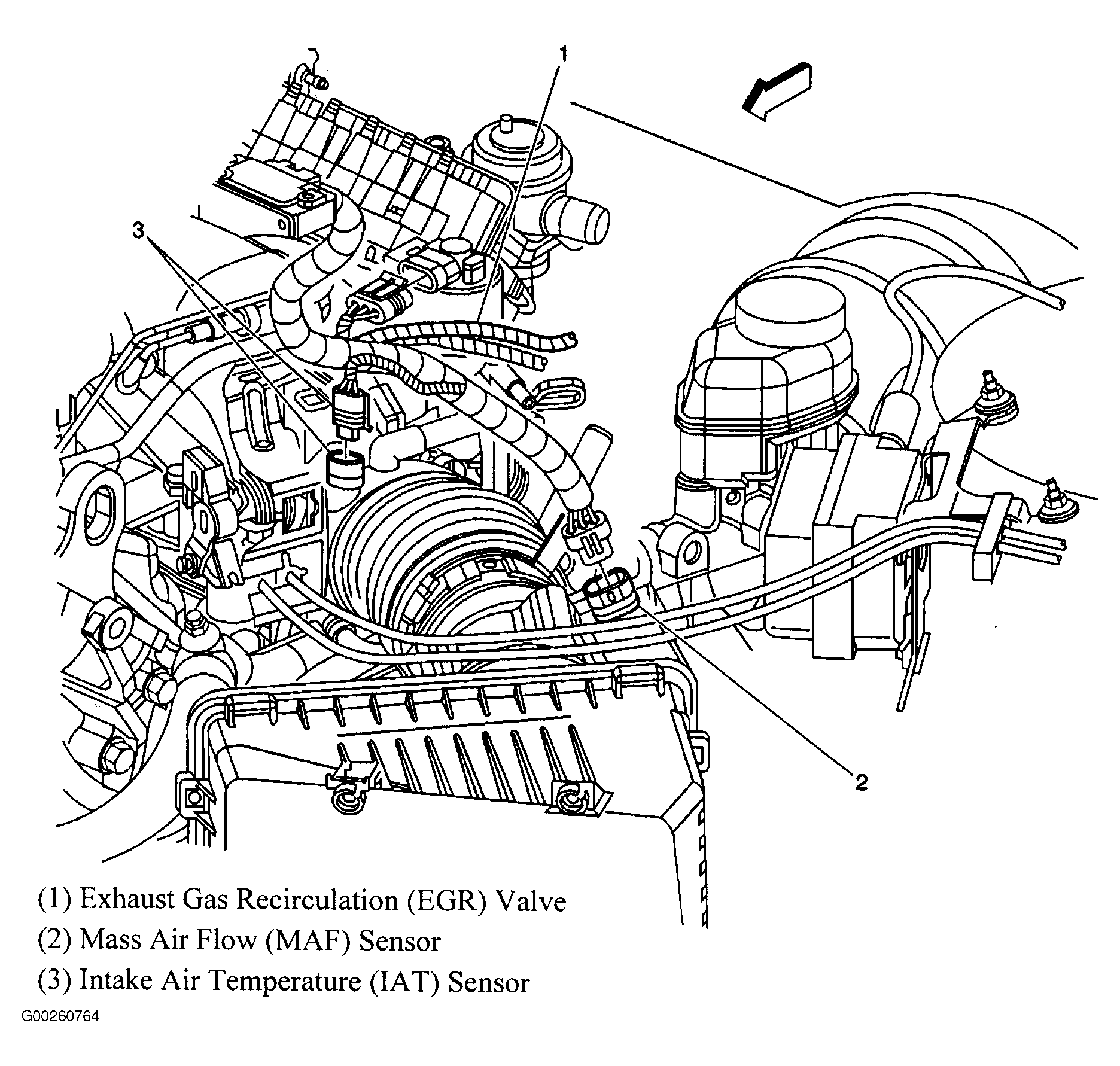 1

3

2

(1) Exhaust Gas Recirculation (EGR) Valve
(2) Mass Air Flow (MAF) Sensor
(3) Intake Air Temperature (IAT) Sensor

G00260764