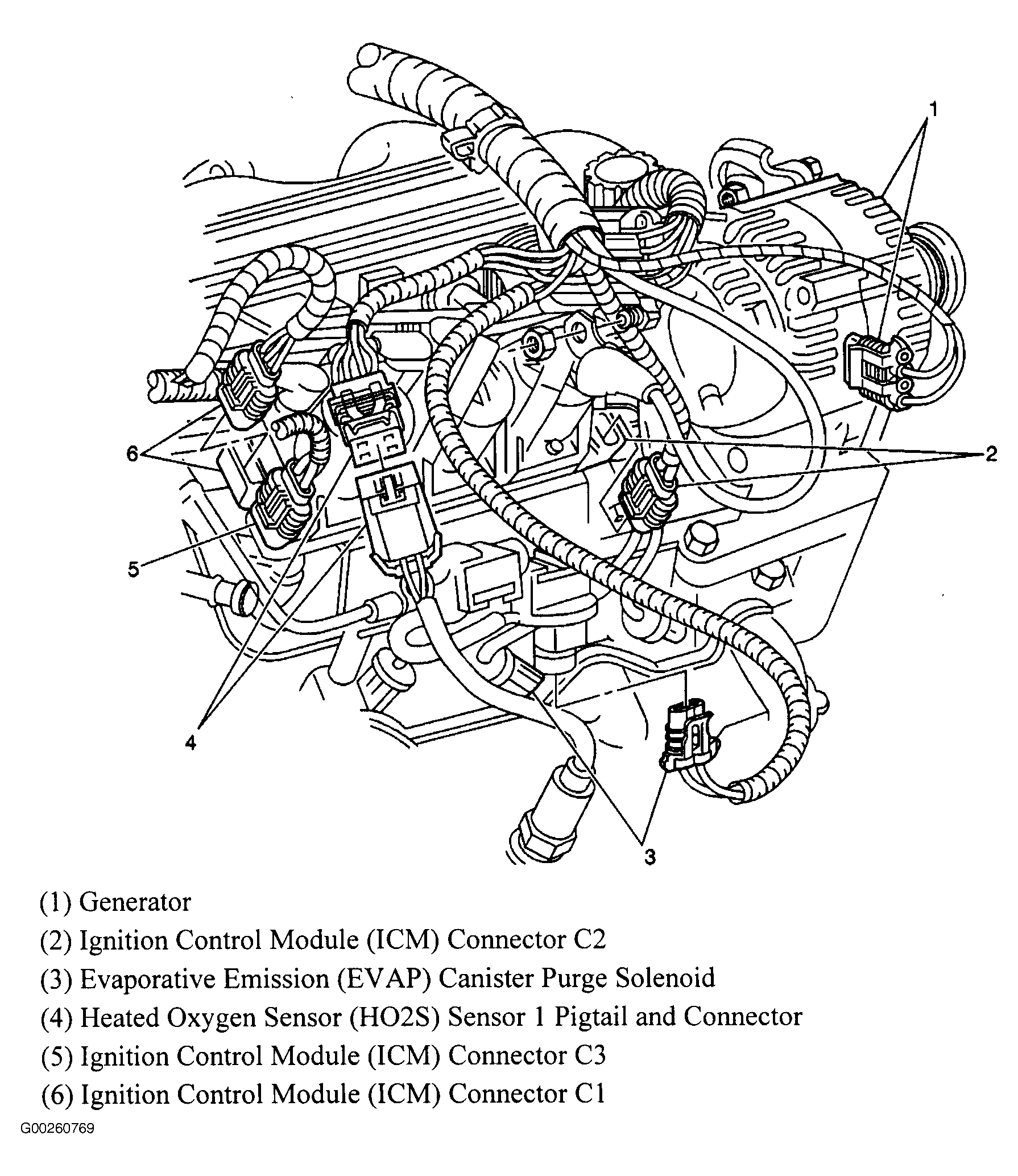 1

6

2

5

4

3

(1) Generator

(2) Ignition Control Module (ICM) Connector C2

(3) Evaporative Emission (EVAP) Canister Purge Solenoid

(4) Heated Oxygen Sensor (HO2S) Sensor 1 Pigtail and Connector

(5) Ignition Control Module (ICM) Connector C3

(6) Ignition Control Module (ICM) Connector C1

G00260769