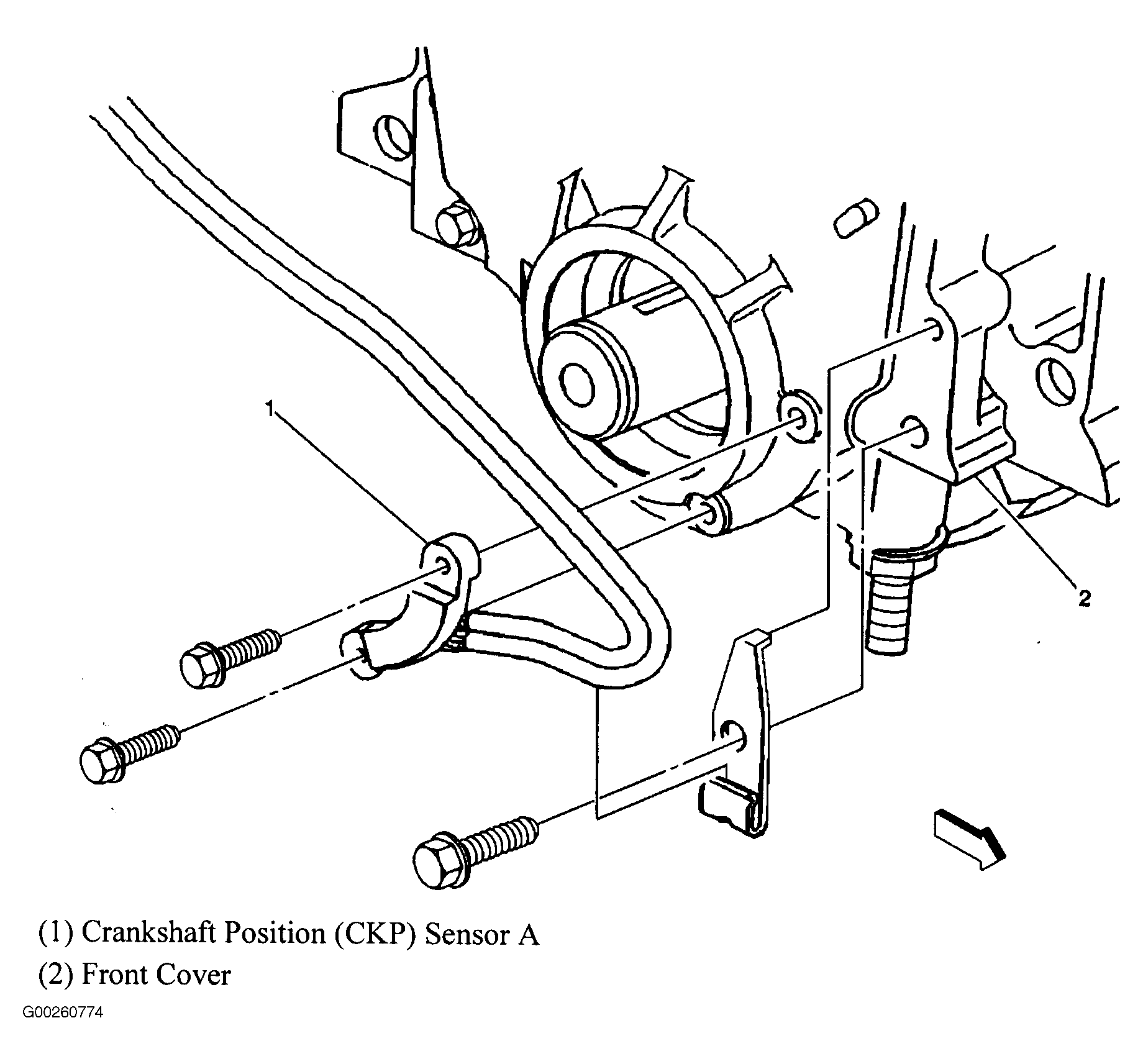 1

2

(1) Crankshaft Position (CKP) Sensor A
(2) Front Cover

G00260774