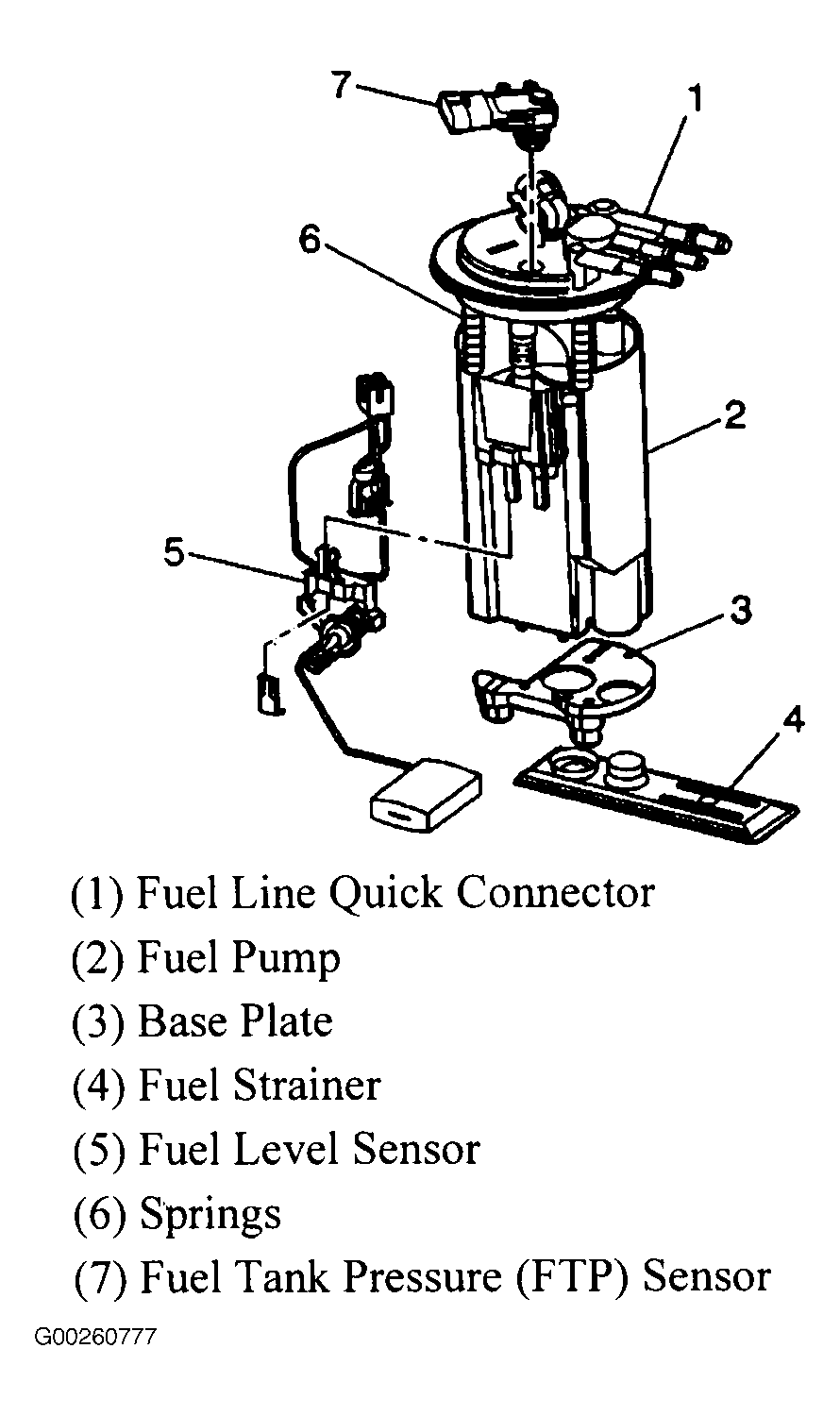 7

1

6

2

5

3

4

(1) Fuel Line Quick Connector
(2) Fuel Pump
(3) Base Plate
(4) Fuel Strainer
(5) Fuel Level Sensor
(6) Springs
(7) Fuel Tank Pressure (FTP) Sensor

G00260777