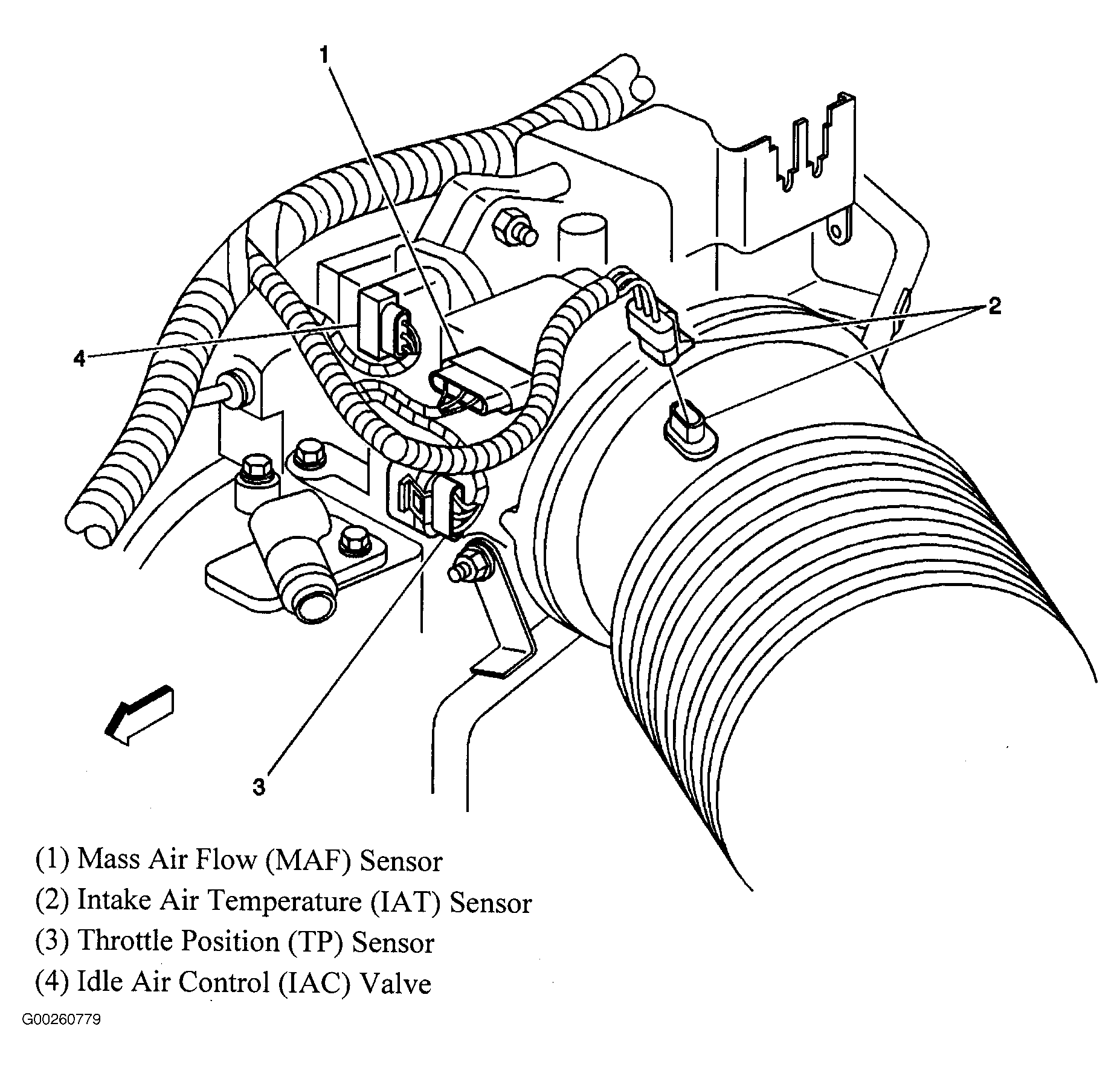 1
2
4
3

(1) Mass Air Flow (MAF) Sensor
(2) Intake Air Temperature (IAT) Sensor
(3) Throttle Position (TP) Sensor
(4) Idle Air Control (IAC) Valve

G00260779