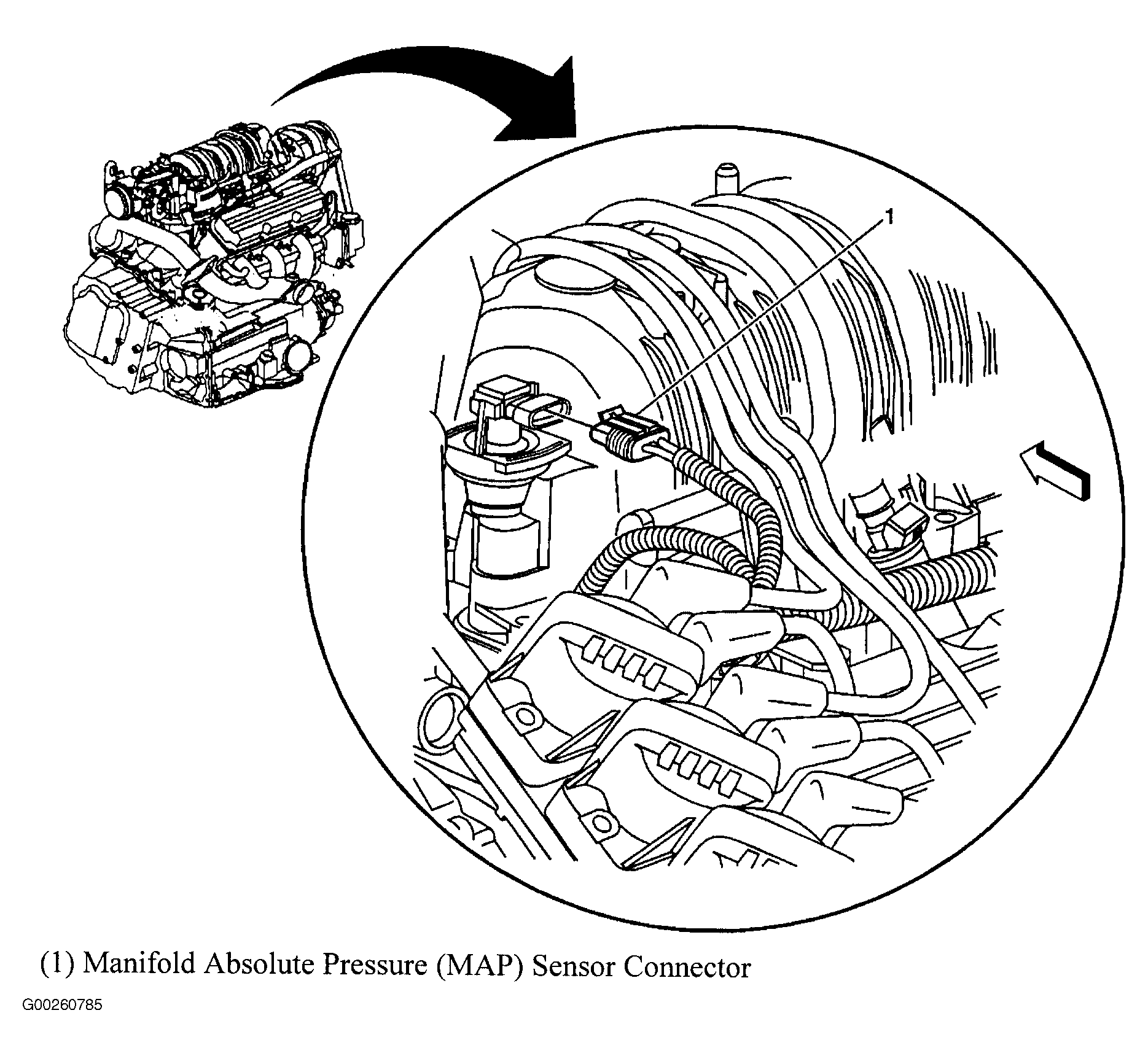 1

(1) Manifold Absolute Pressure (MAP) Sensor Connector

G00260785