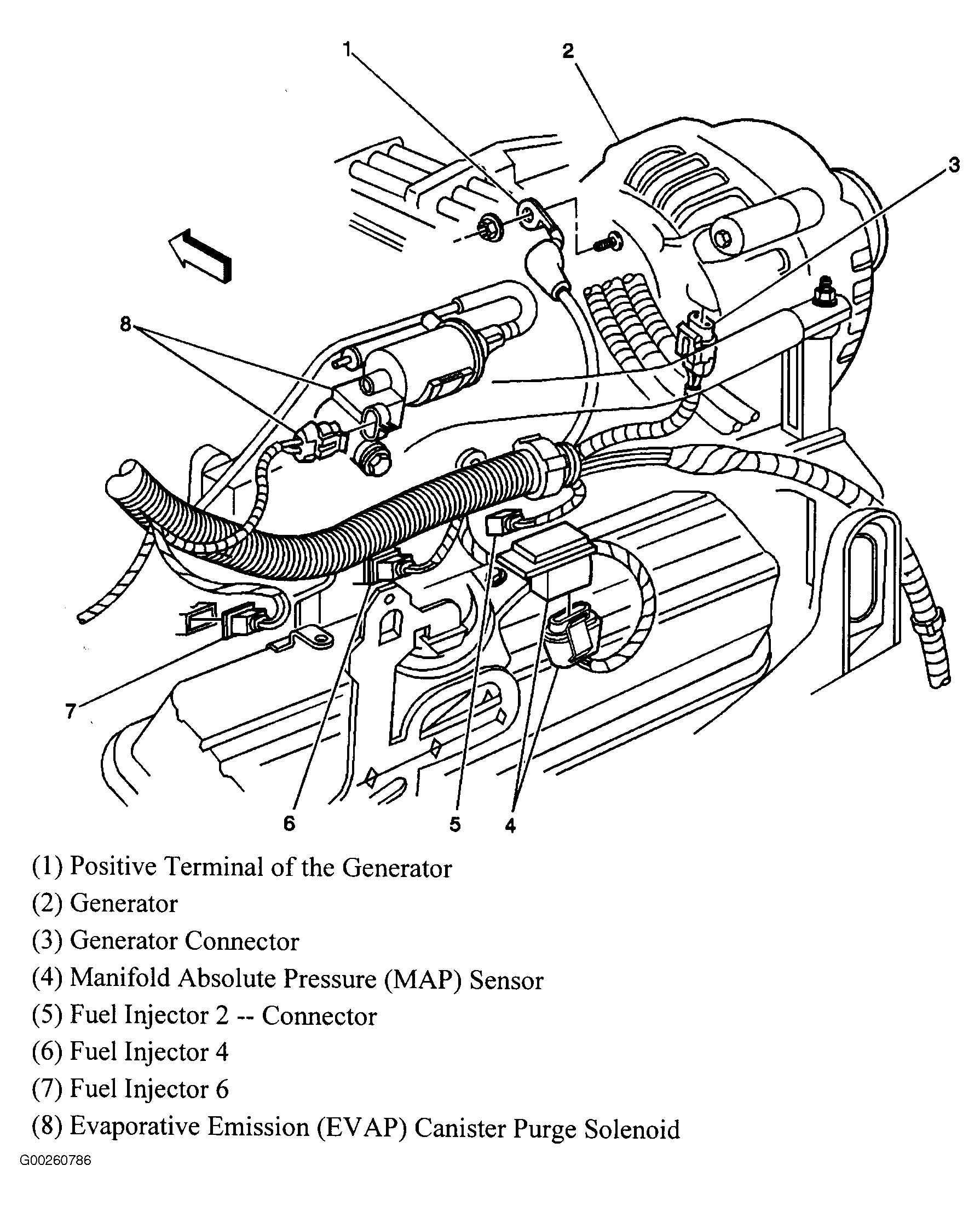 1
2
3
8
7
6
5
4

(1) Positive Terminal of the Generator
(2) Generator
(3) Generator Connector
(4) Manifold Absolute Pressure (MAP) Sensor
(5) Fuel Injector 2 -- Connector
(6) Fuel Injector 4
(7) Fuel Injector 6
(8) Evaporative Emission (EVAP) Canister Purge Solenoid

G00260786