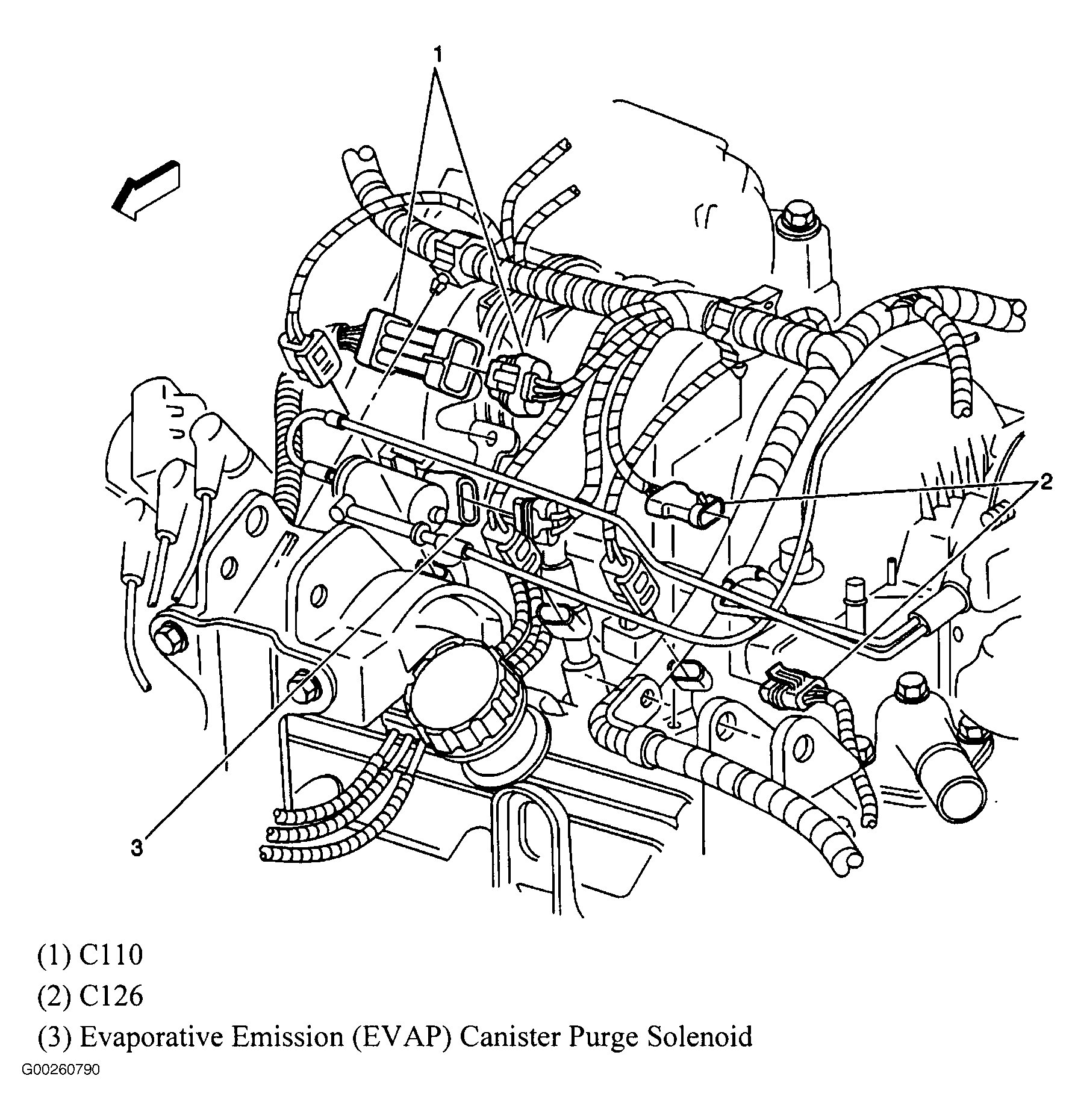 1

2

3

(1) C110

(2) C126

(3) Evaporative Emission (EVAP) Canister Purge Solenoid

G00260790