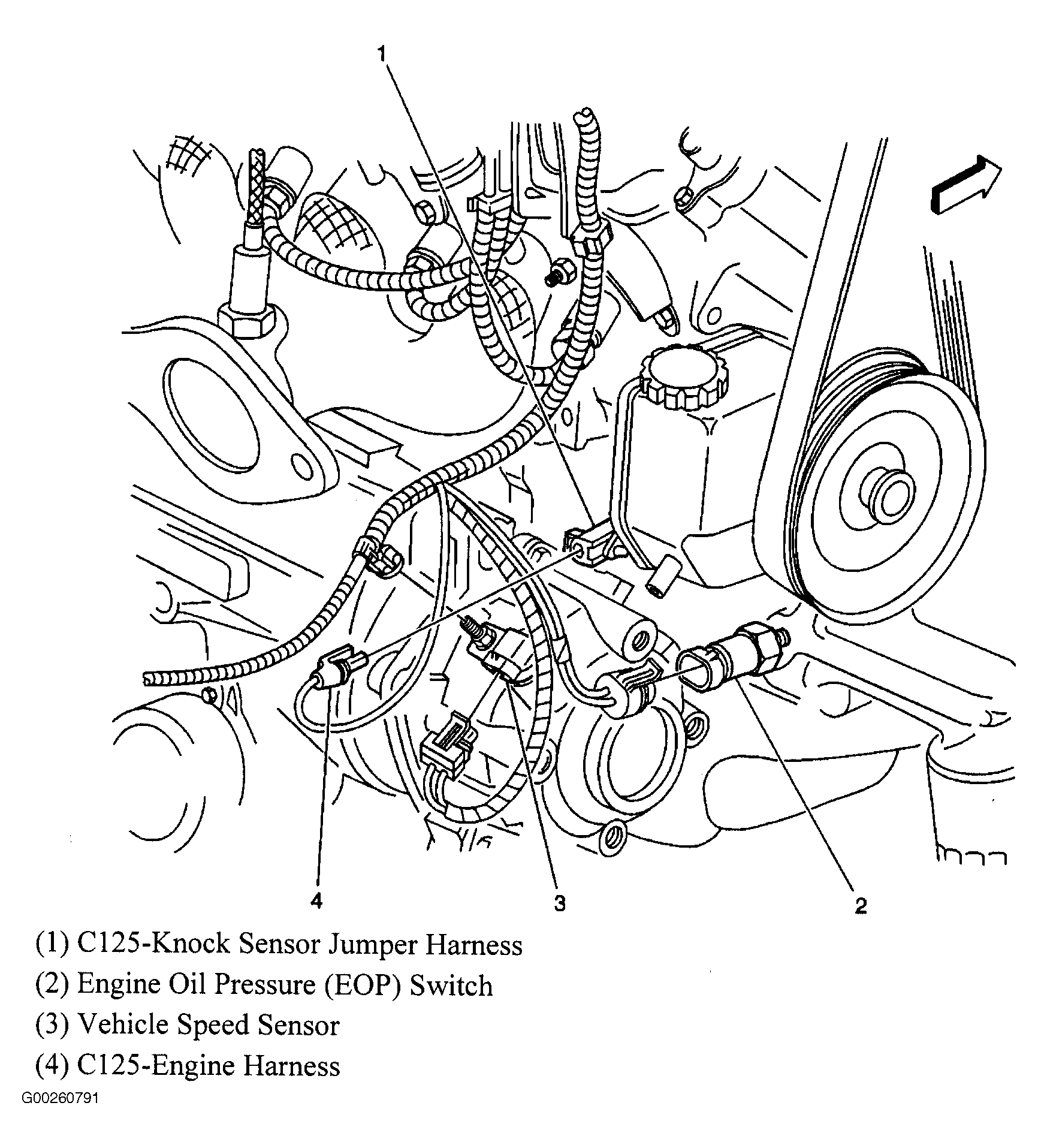 1

4

3

2

(1) C125-Knock Sensor Jumper Harness
(2) Engine Oil Pressure (EOP) Switch
(3) Vehicle Speed Sensor
(4) C125-Engine Harness

G00260791