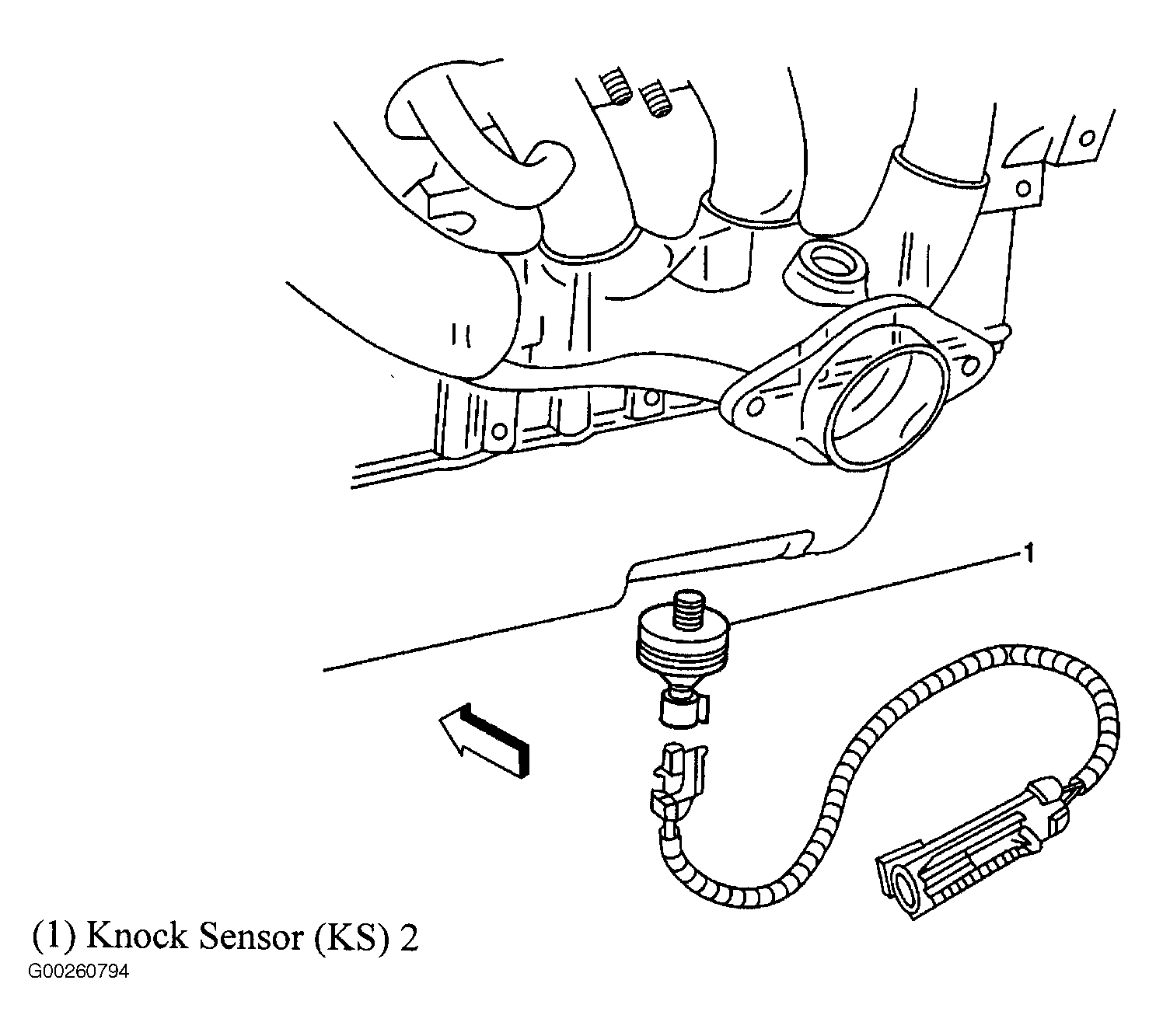 1

(1) Knock Sensor (KS) 2
G00260794