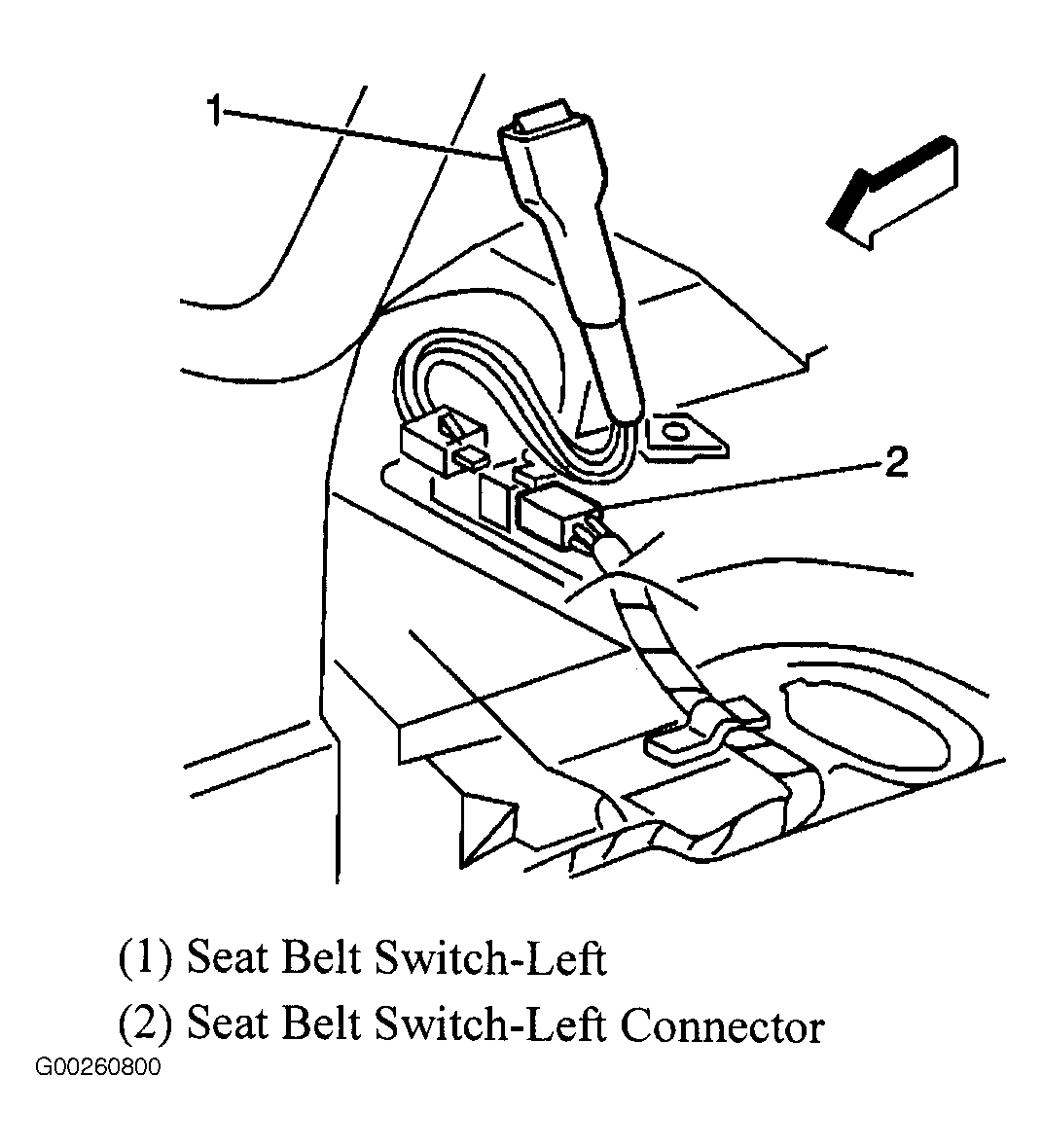 1

2

(1) Seat Belt Switch-Left

(2) Seat Belt Switch-Left Connector

G00260800