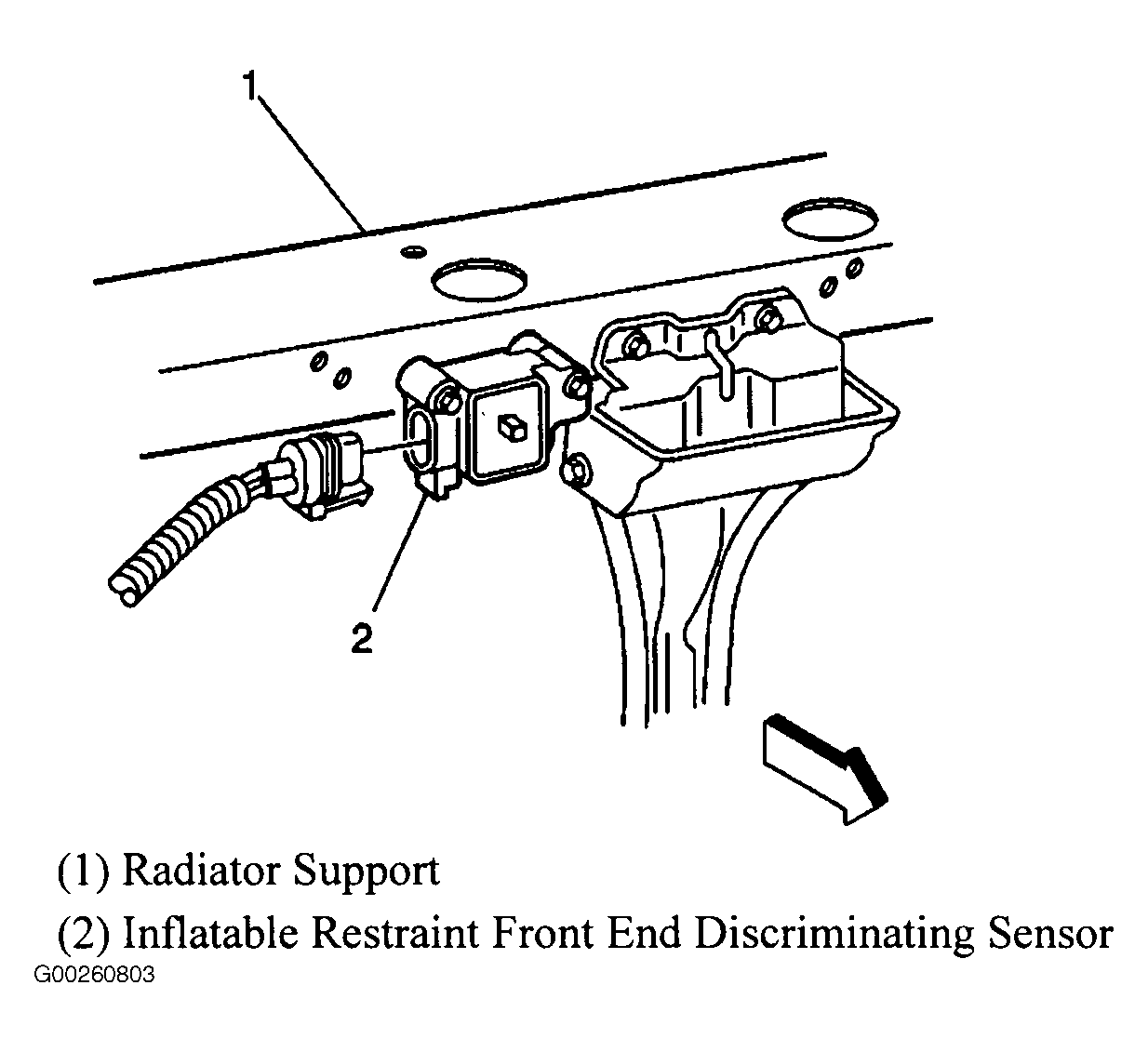 1

2

(1) Radiator Support

(2) Inflatable Restraint Front End Discriminating Sensor

G00260803