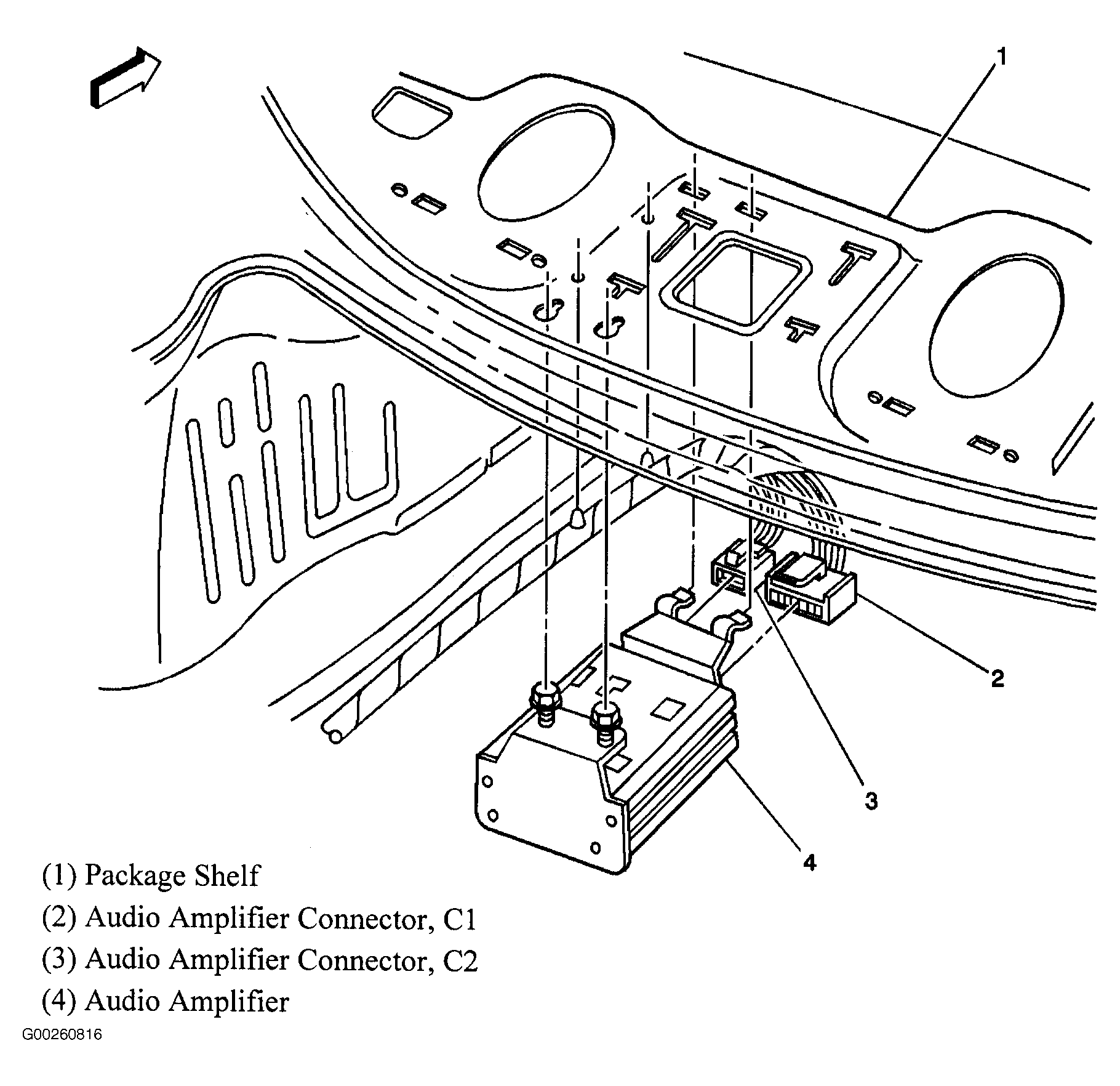 1
2
3
4

(1) Package Shelf
(2) Audio Amplifier Connector, C1
(3) Audio Amplifier Connector, C2
(4) Audio Amplifier

G00260816