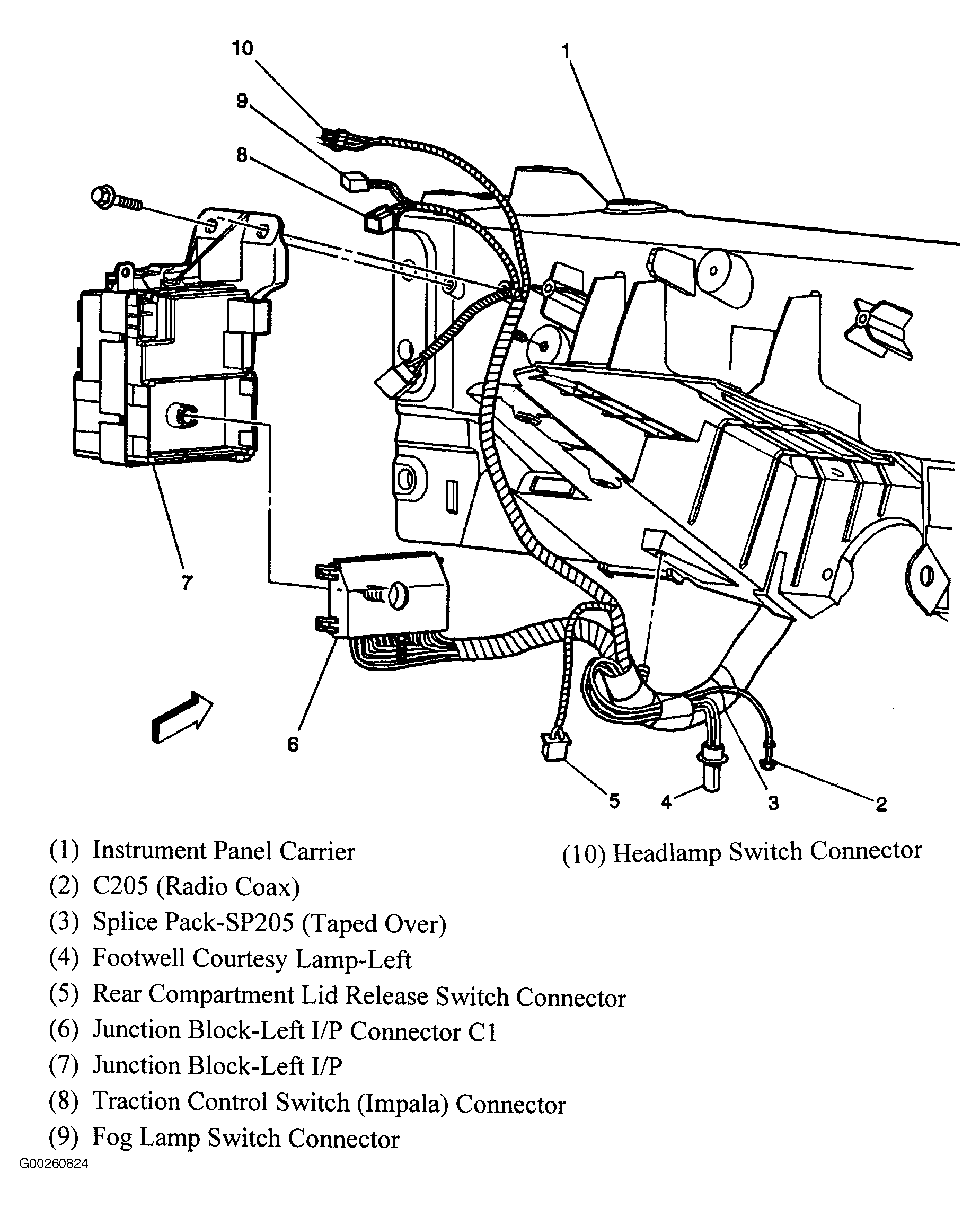 10
1
9
8
7
6
5
4
3
2

(1) Instrument Panel Carrier
(2) C205 (Radio Coax)
(3) Splice Pack-SP205 (Taped Over)
(4) Footwell Courtesy Lamp-Left
(5) Rear Compartment Lid Release Switch Connector
(6) Junction Block-Left I/P Connector C1
(7) Junction Block-Left I/P
(8) Traction Control Switch (Impala) Connector
(9) Fog Lamp Switch Connector

(10) Headlamp Switch Connector

G00260824