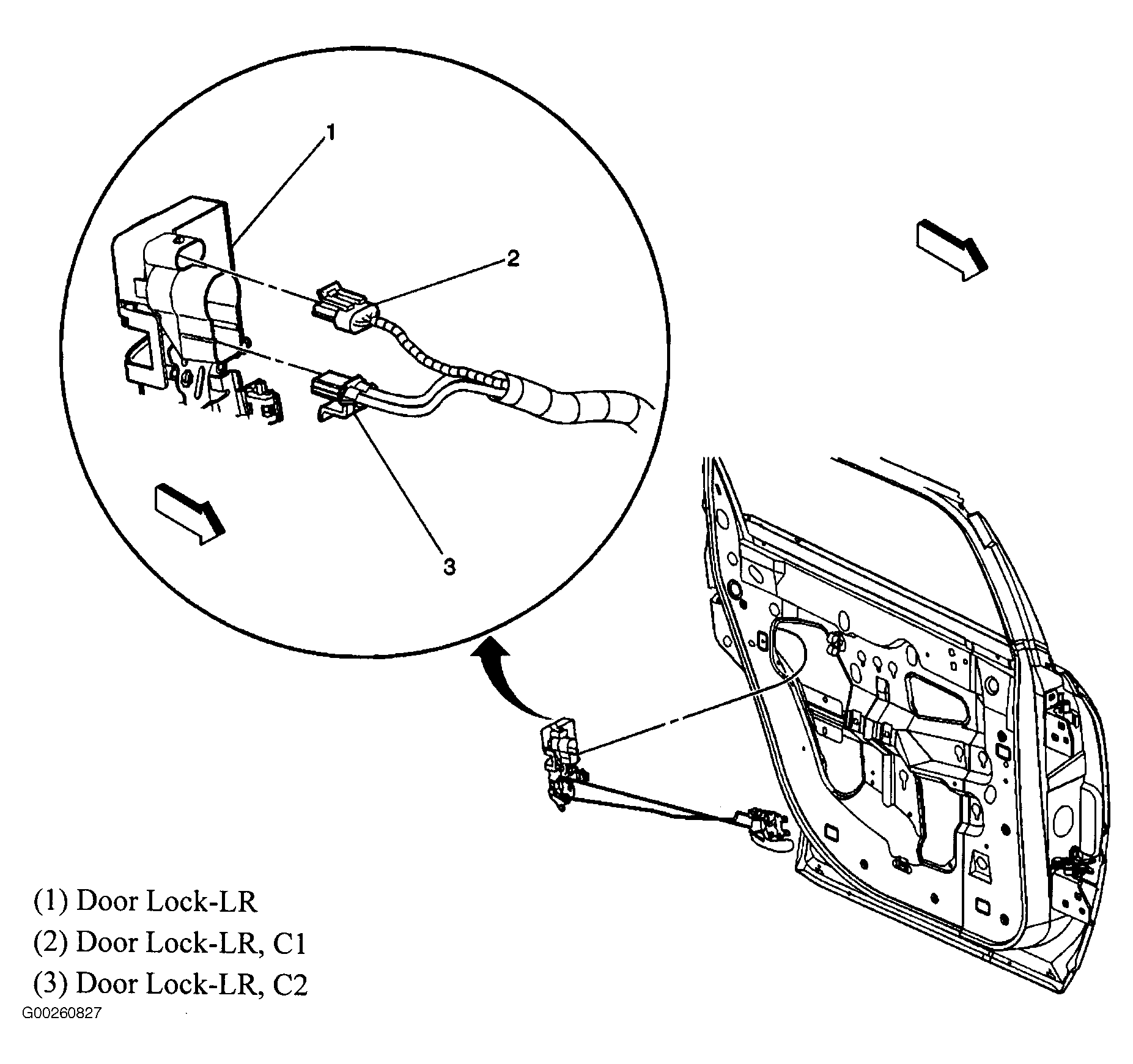 1
2
3

(1) Door Lock-LR
(2) Door Lock-LR, C1
(3) Door Lock-LR, C2
G00260827