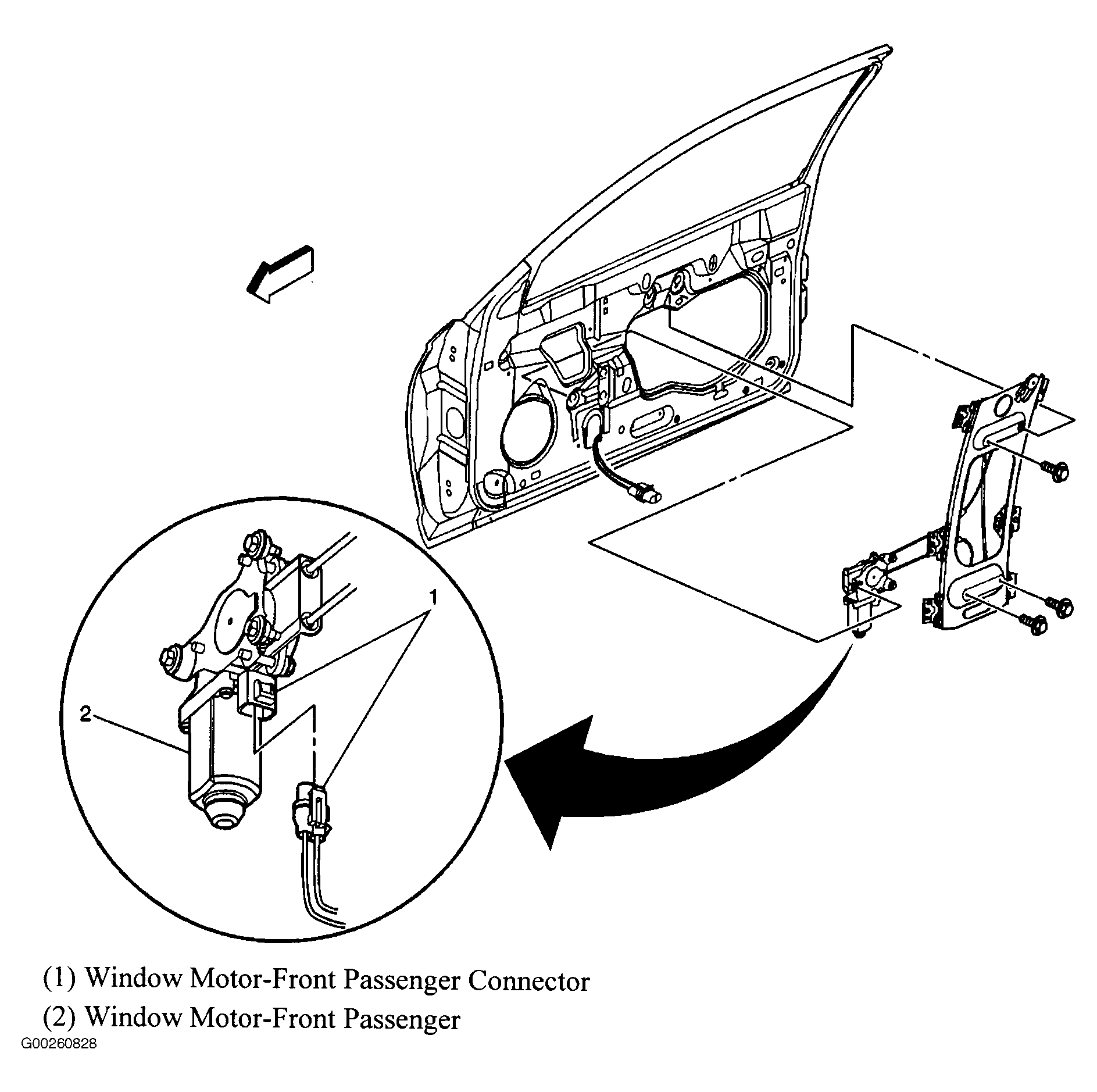 1
2

(1) Window Motor-Front Passenger Connector
(2) Window Motor-Front Passenger
G00260828