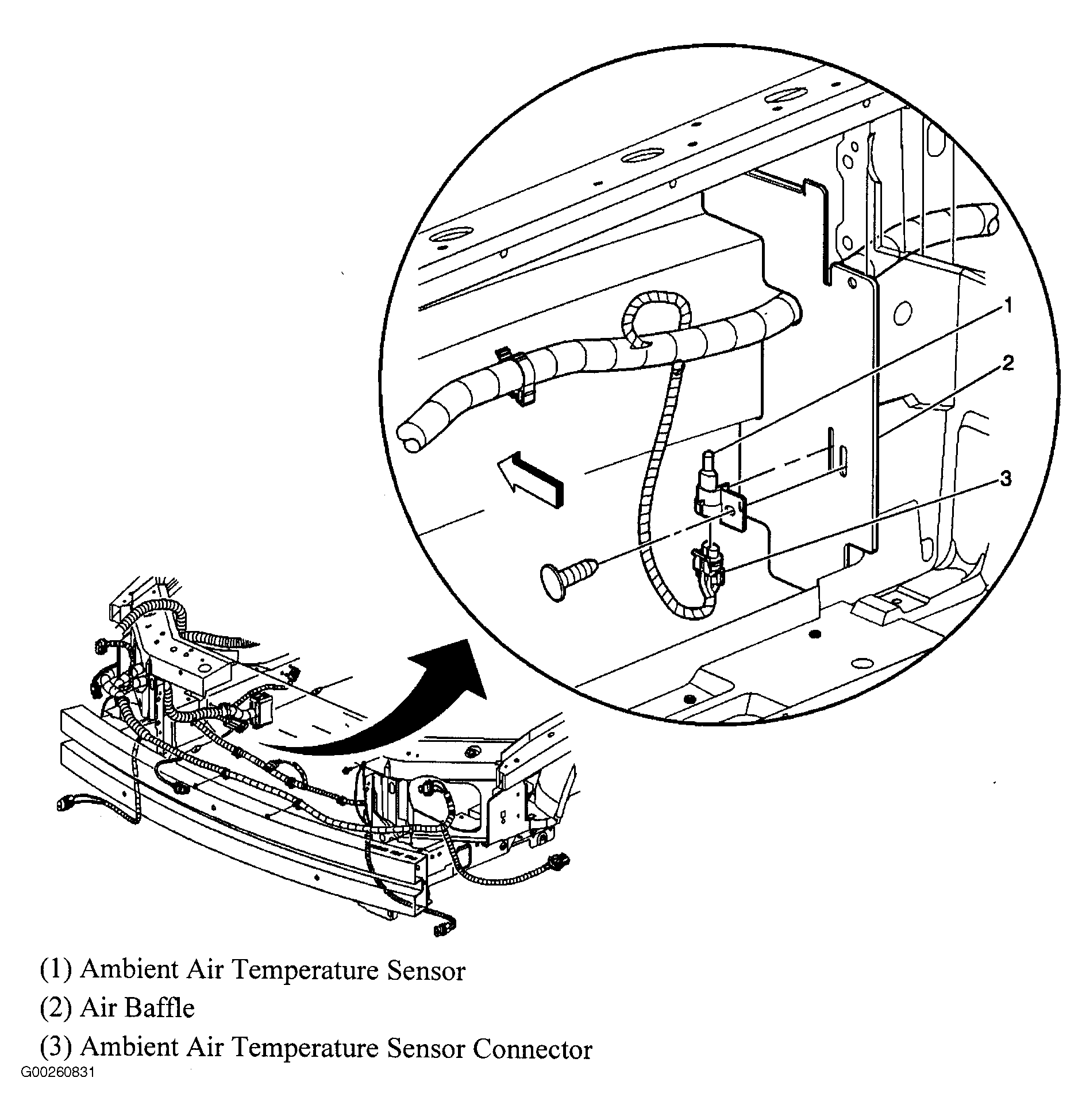 1
2
3

(1) Ambient Air Temperature Sensor
(2) Air Baffle
(3) Ambient Air Temperature Sensor Connector
G00260831