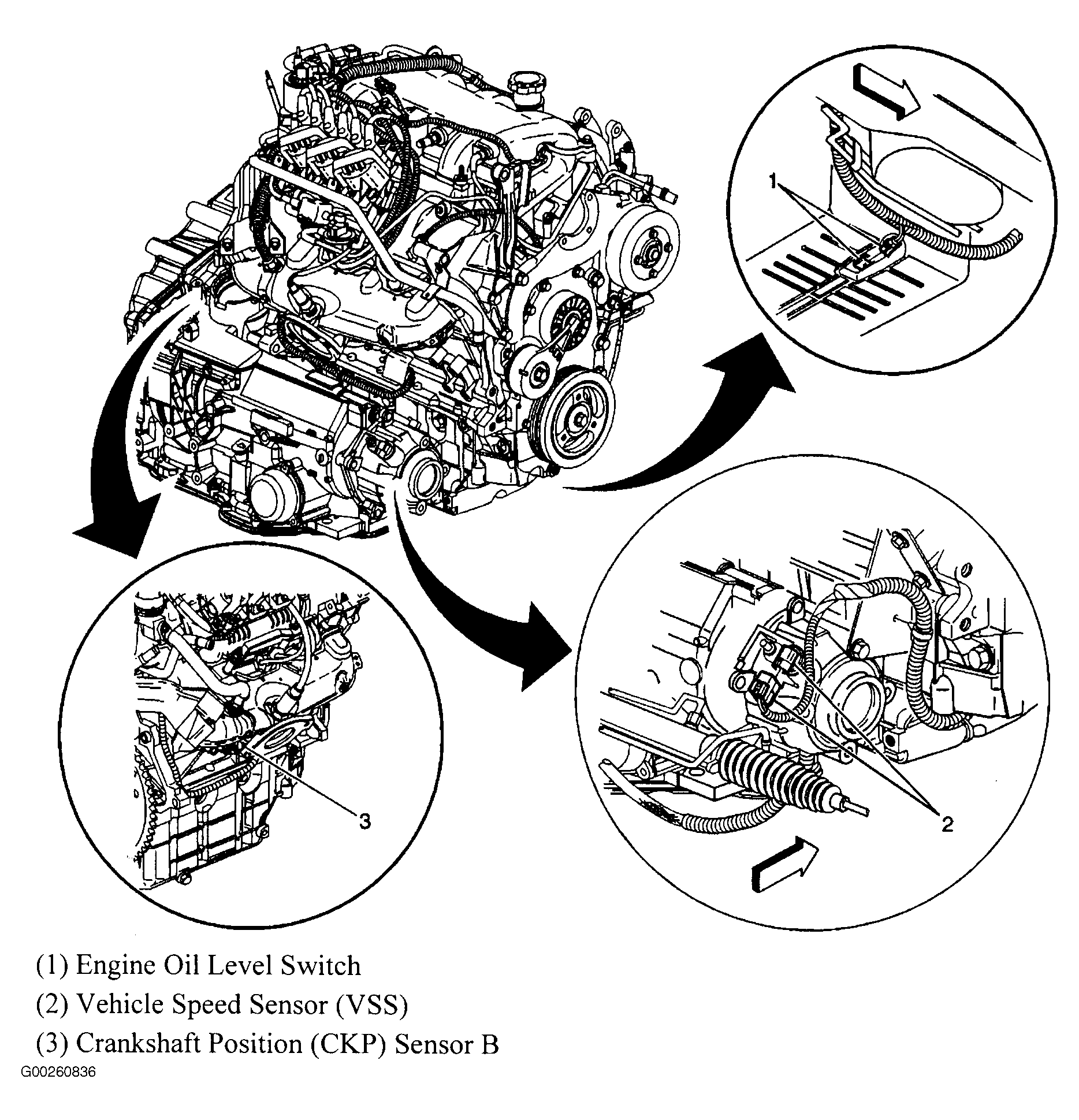 1

3

2

(1) Engine Oil Level Switch

(2) Vehicle Speed Sensor (VSS)

(3) Crankshaft Position (CKP) Sensor B

G00260836