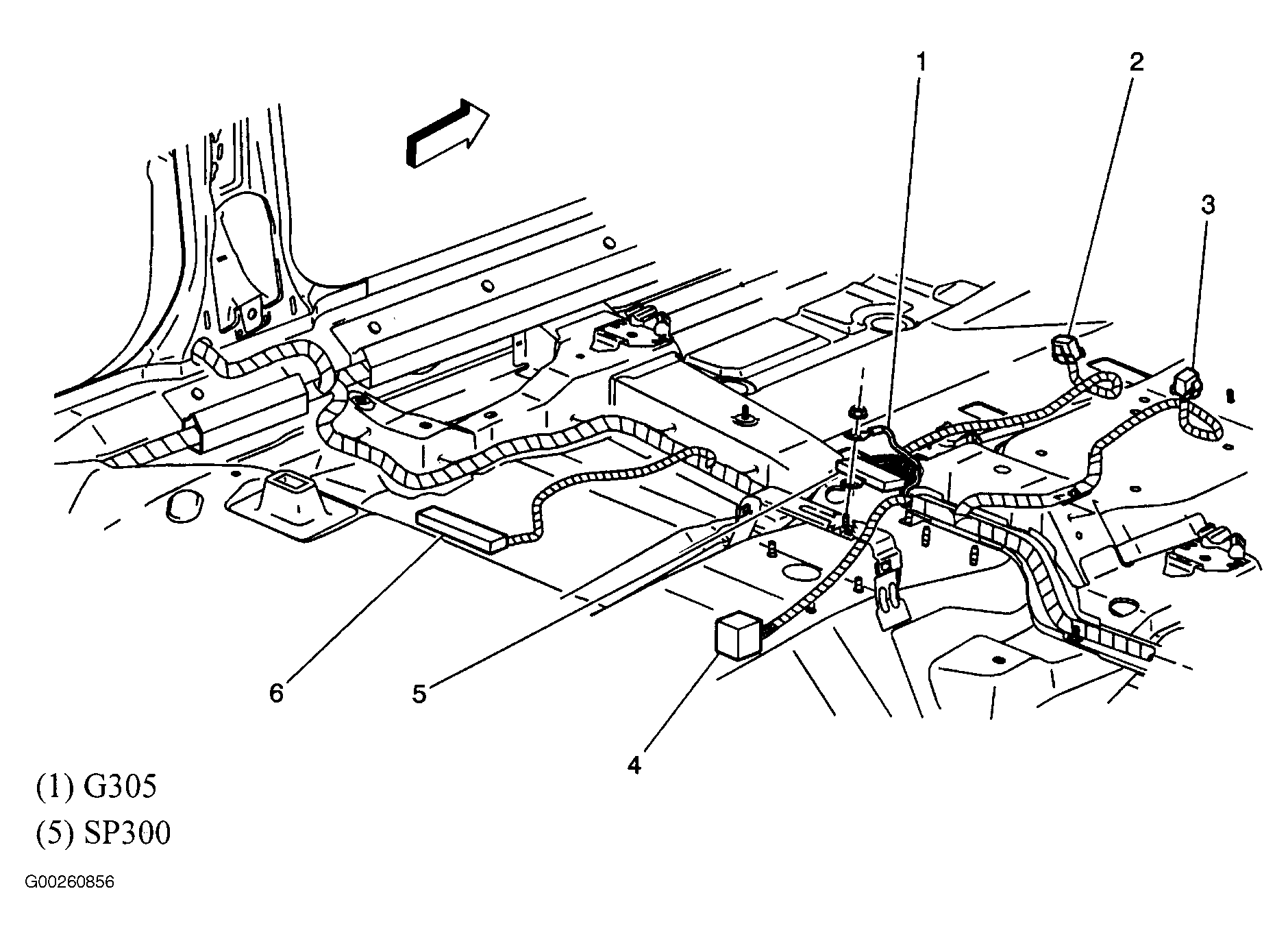 1
2
3
6
5
4

(1) G305
(5) SP300

G00260856