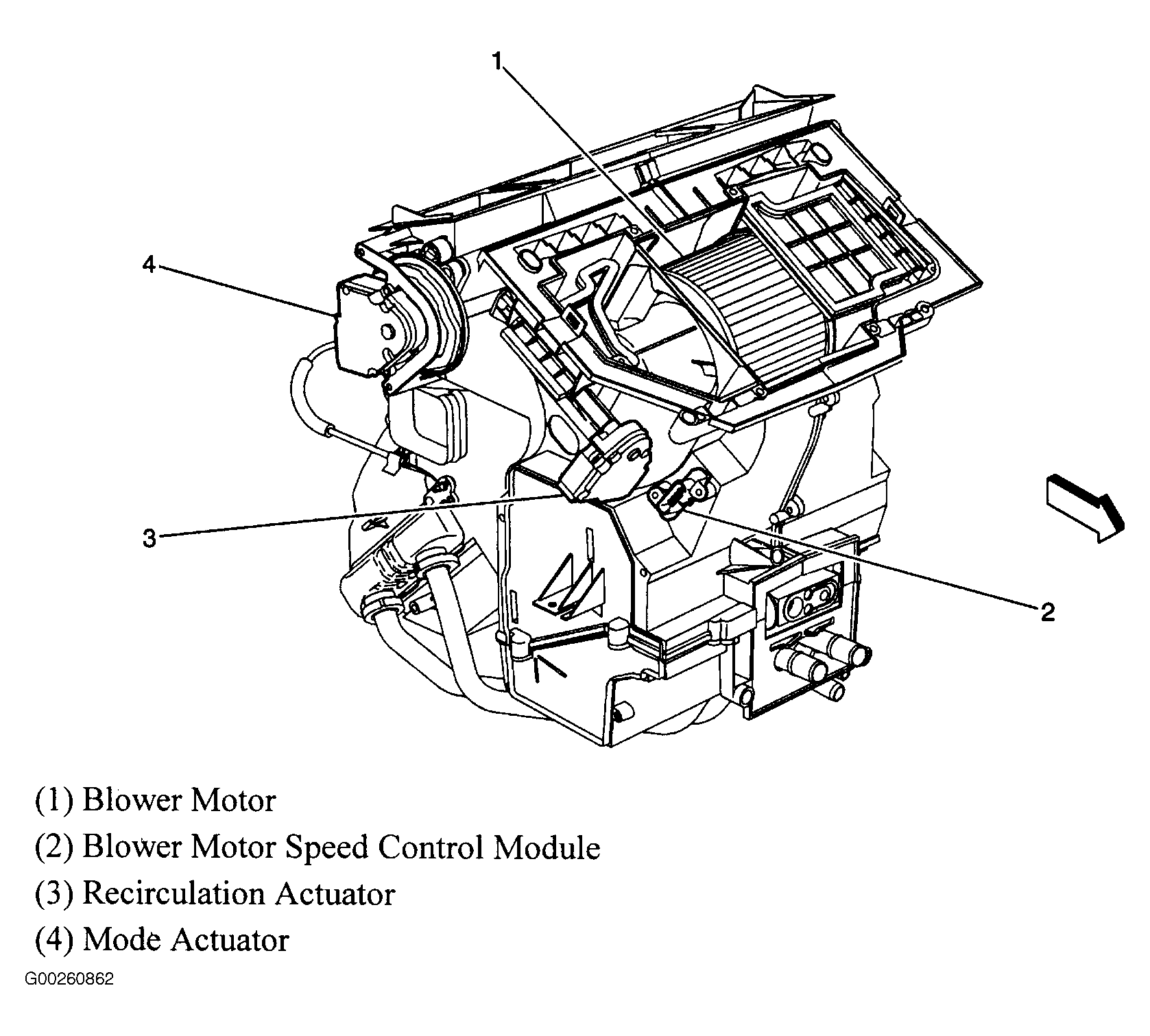 1

4

3

2

(1) Blower Motor

(2) Blower Motor Speed Control Module

(3) Recirculation Actuator

(4) Mode Actuator

G00260862