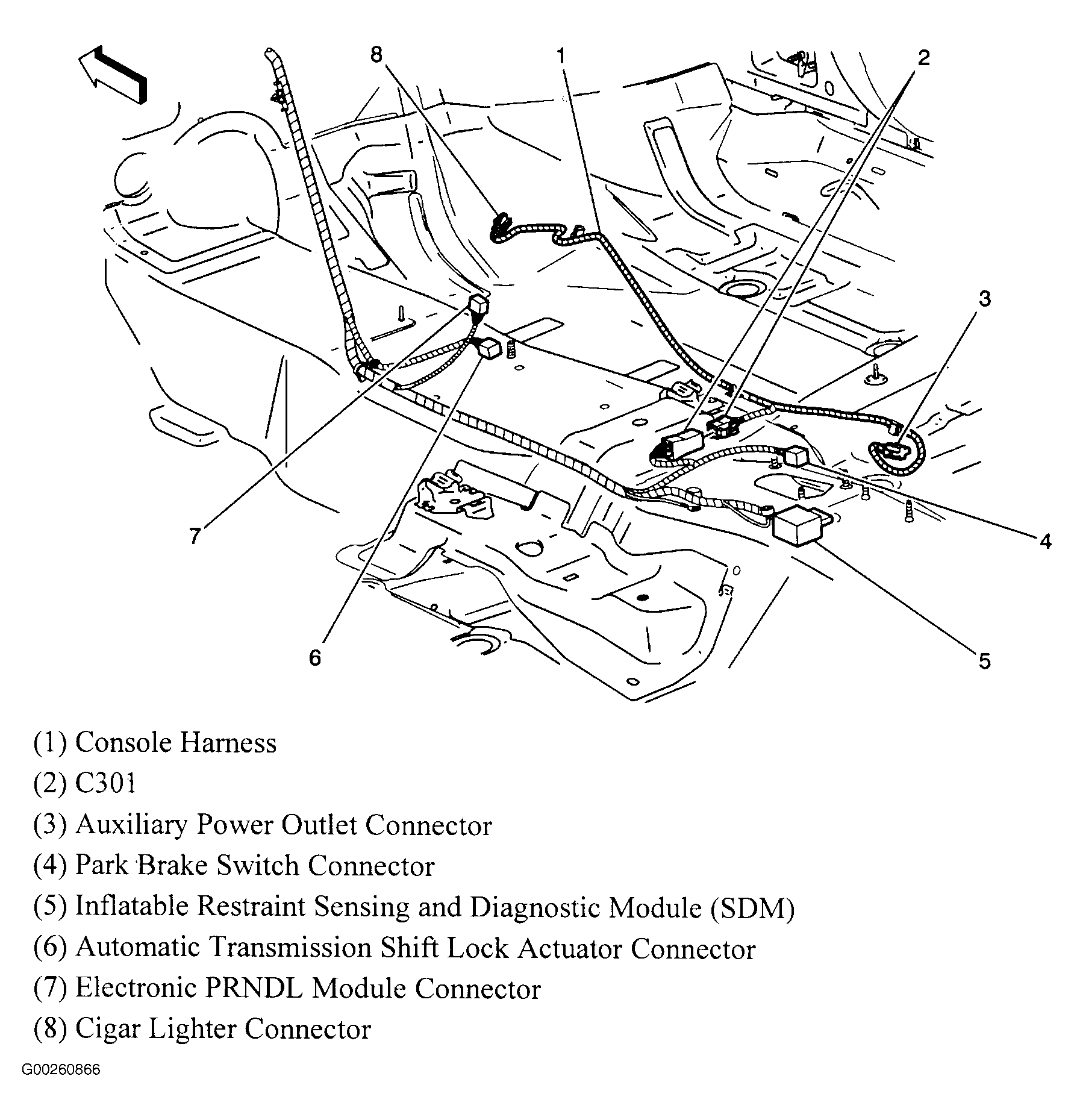 8
1
2
3
7
4
6
5

(1) Console Harness

(2) C301

(3) Auxiliary Power Outlet Connector

(4) Park Brake Switch Connector

(5) Inflatable Restraint Sensing and Diagnostic Module (SDM)

(6) Automatic Transmission Shift Lock Actuator Connector

(7) Electronic PRNDL Module Connector

(8) Cigar Lighter Connector

G00260866