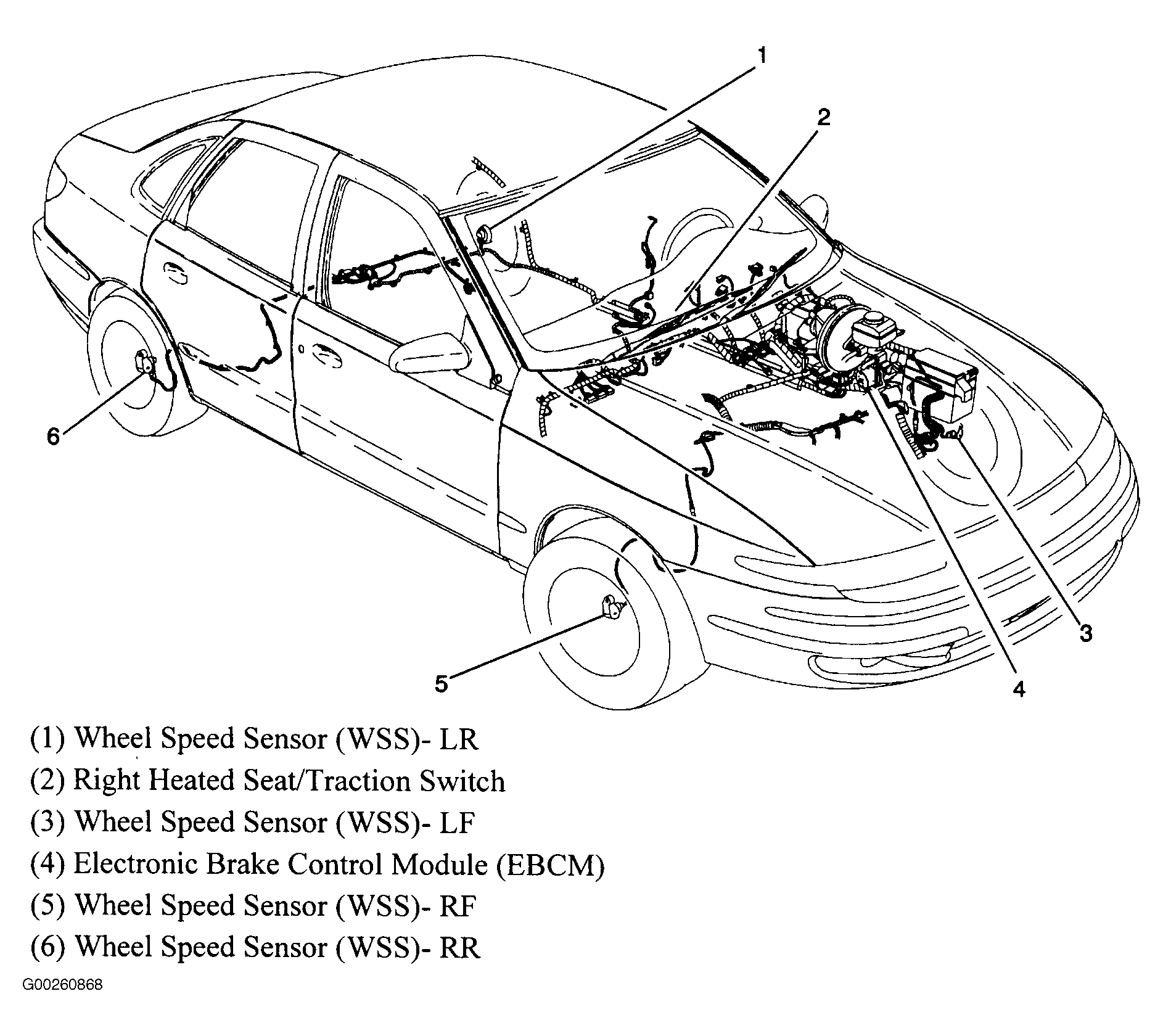 1
2
6
3
5
4

(1) Wheel Speed Sensor (WSS)- LR
(2) Right Heated Seat/Traction Switch
(3) Wheel Speed Sensor (WSS)- LF
(4) Electronic Brake Control Module (EBCM)
(5) Wheel Speed Sensor (WSS)- RF
(6) Wheel Speed Sensor (WSS)- RR

G00260868