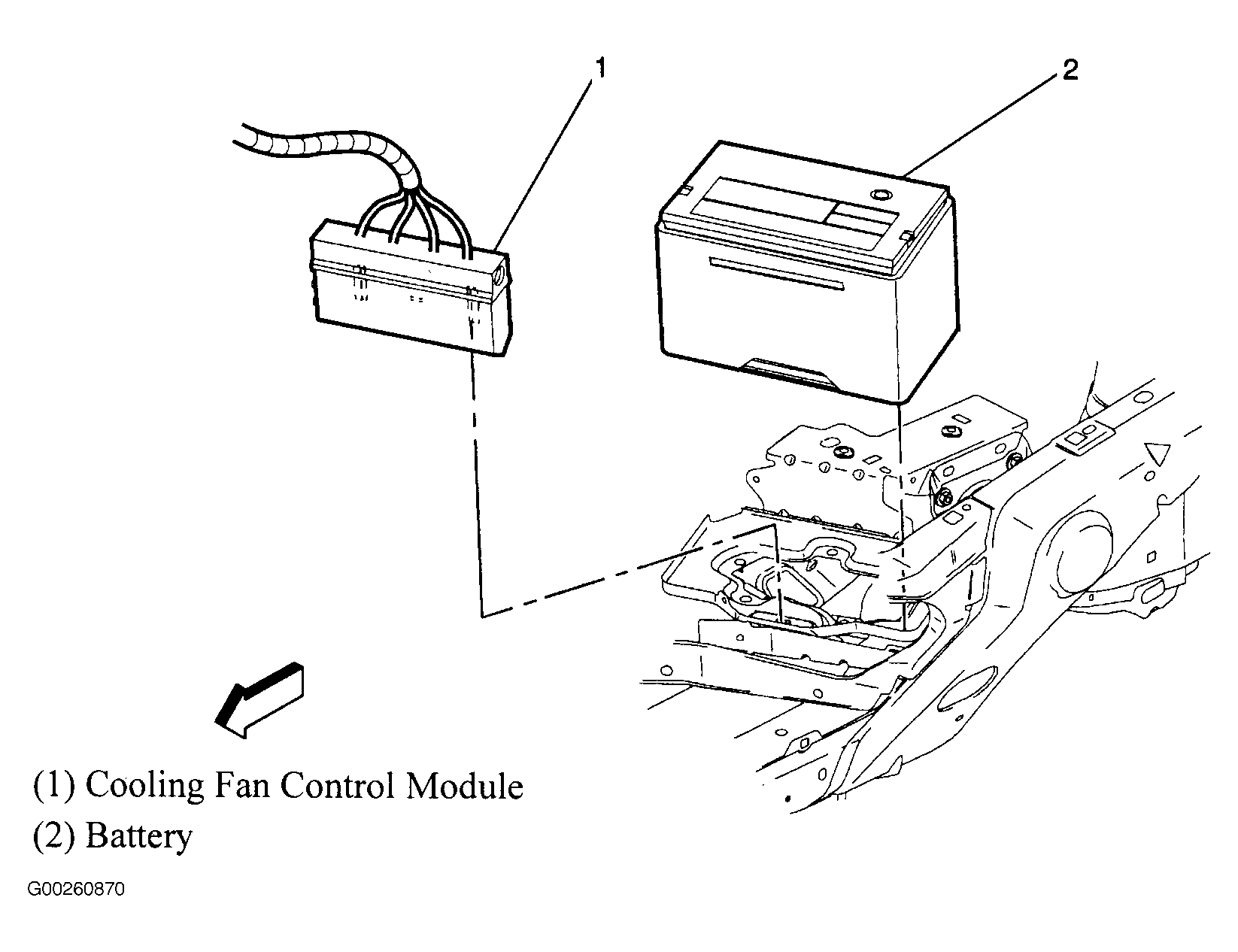 1

2

(1) Cooling Fan Control Module

(2) Battery

G00260870