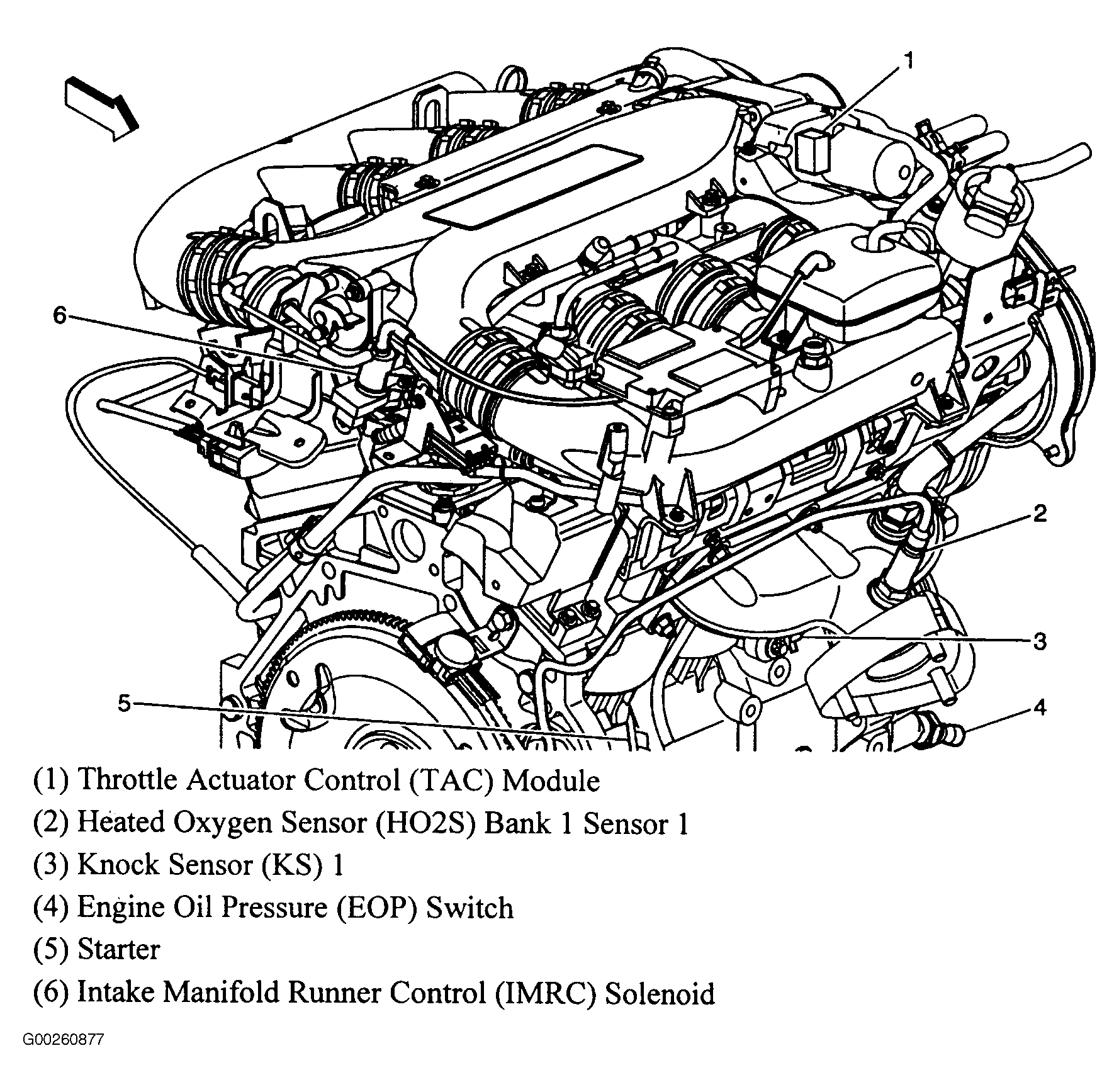 1
6
2
3
5
4

(1) Throttle Actuator Control (TAC) Module
(2) Heated Oxygen Sensor (HO2S) Bank 1 Sensor 1
(3) Knock Sensor (KS) 1
(4) Engine Oil Pressure (EOP) Switch
(5) Starter
(6) Intake Manifold Runner Control (IMRC) Solenoid

G00260877