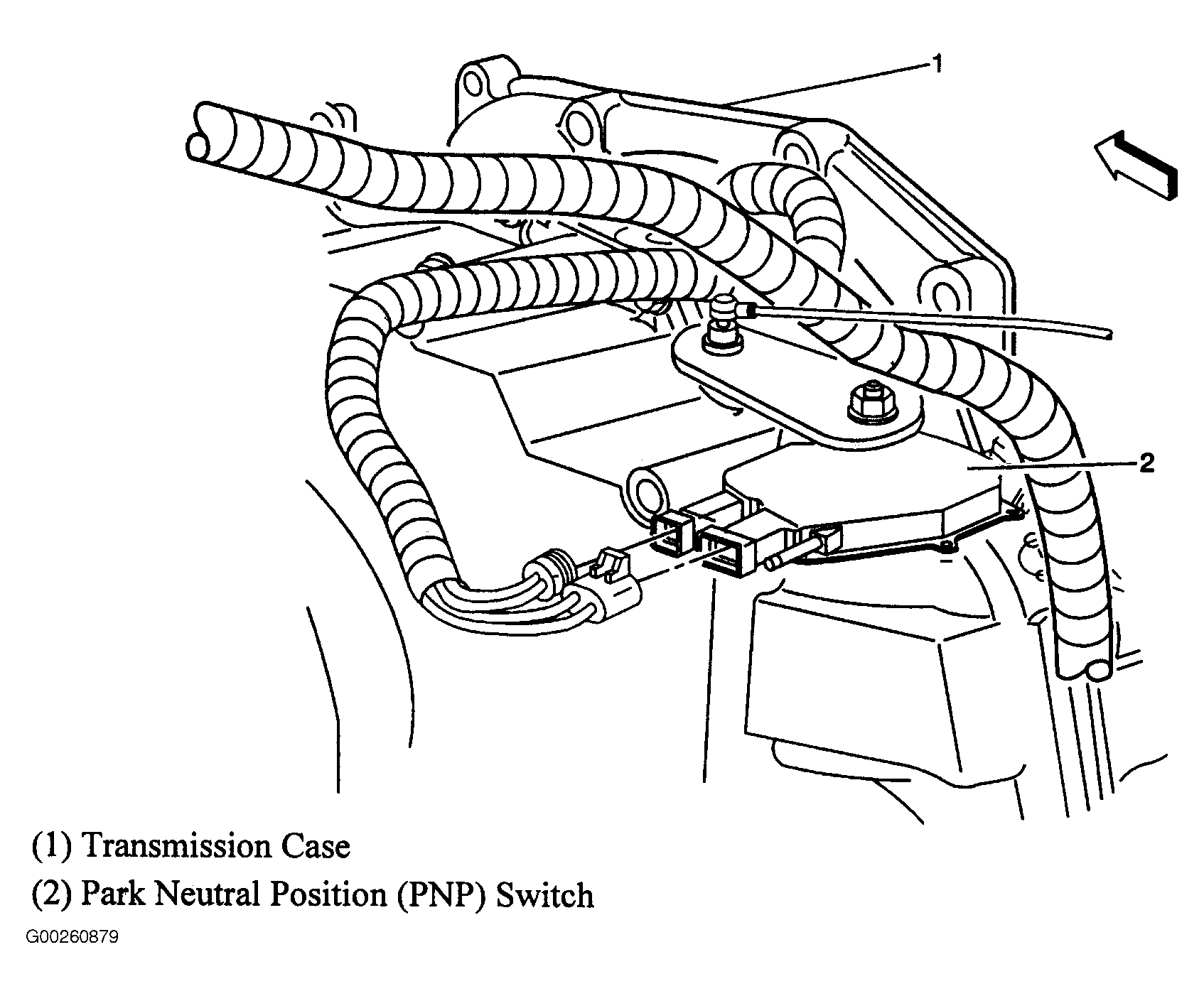 1

2

(1) Transmission Case

(2) Park Neutral Position (PNP) Switch

G00260879