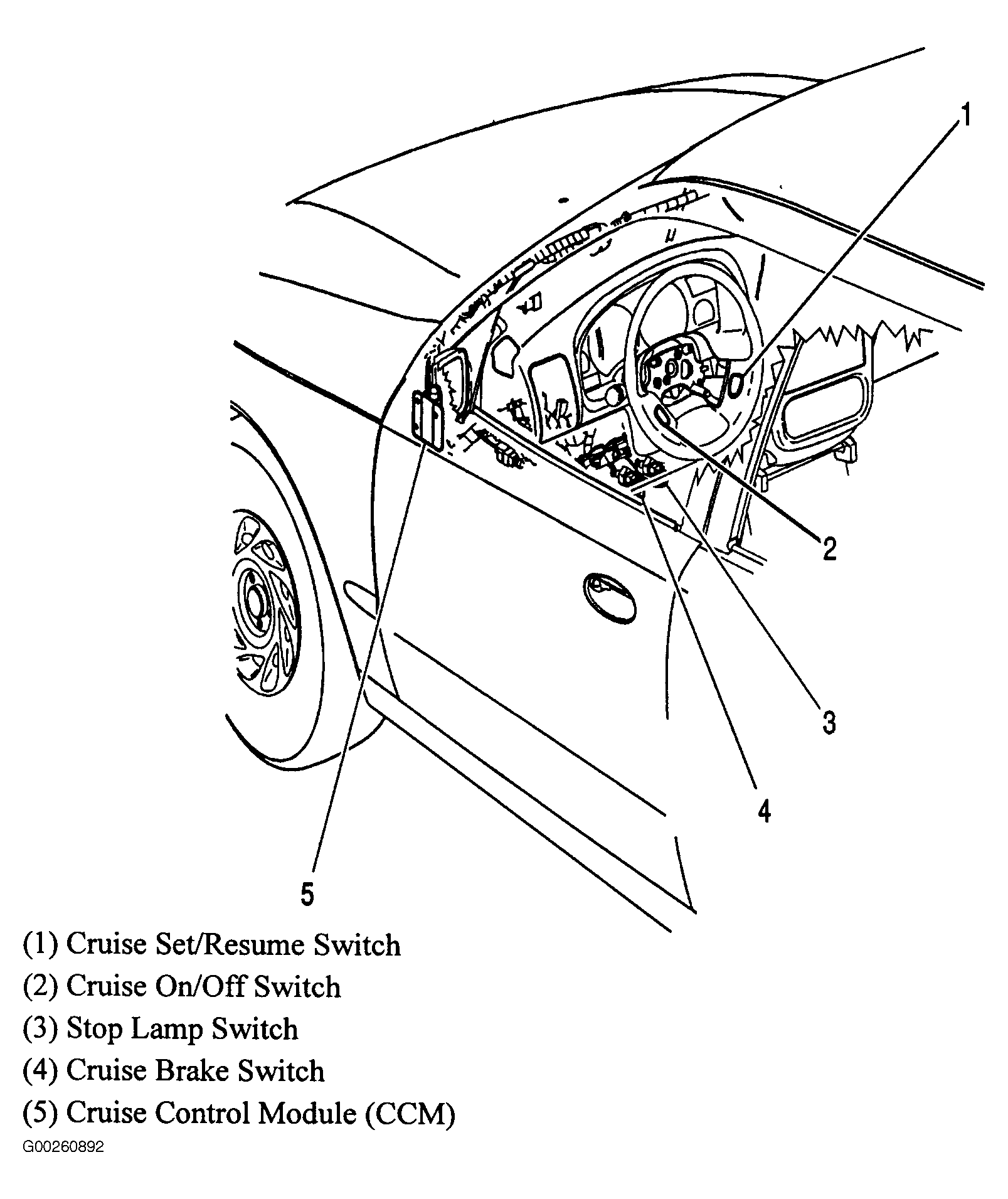 1

2

3

4

5

(1) Cruise Set/Resume Switch
(2) Cruise On/Off Switch
(3) Stop Lamp Switch
(4) Cruise Brake Switch
(5) Cruise Control Module (CCM)

G00260892