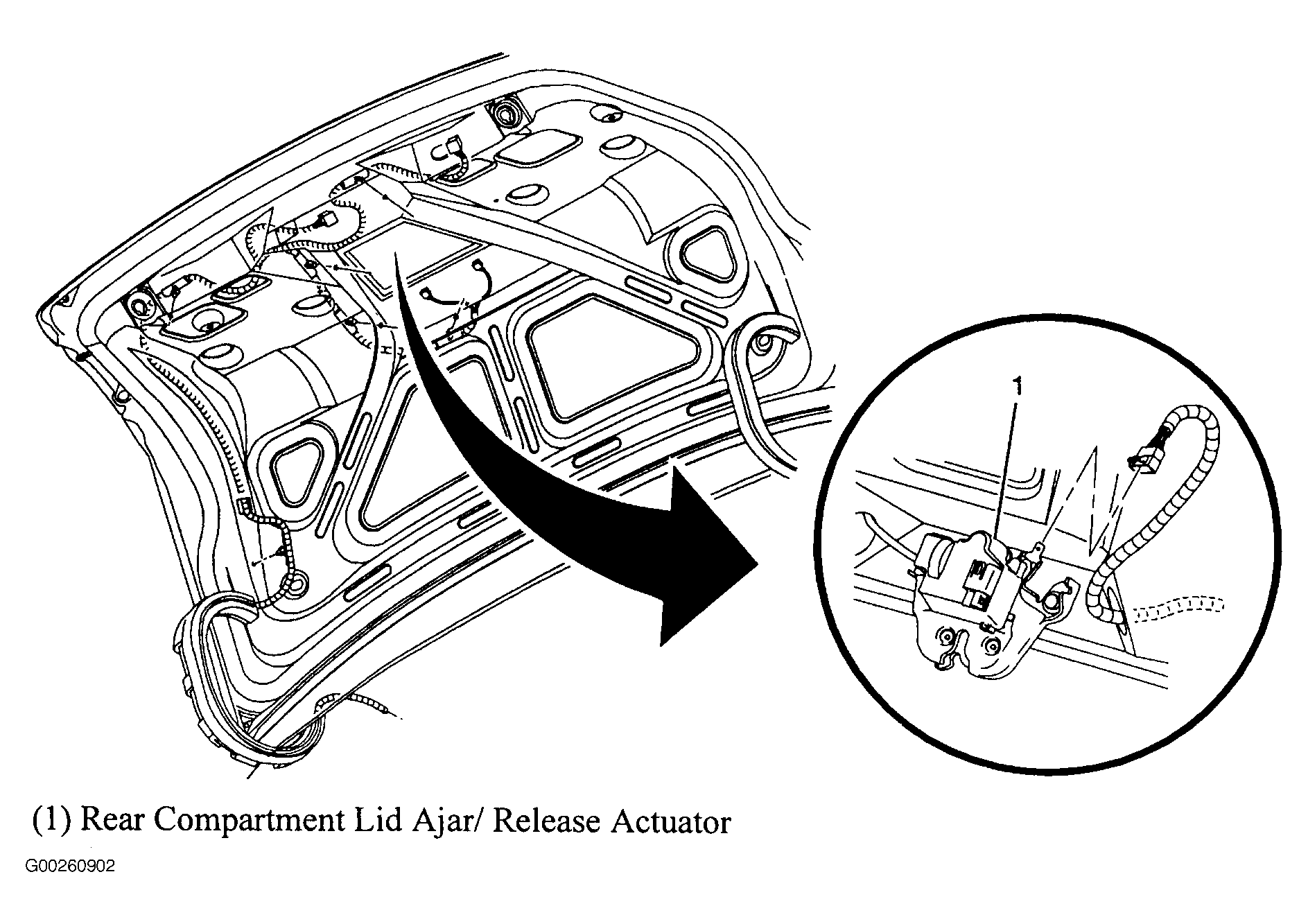 1

(1) Rear Compartment Lid Ajar/ Release Actuator

G00260902