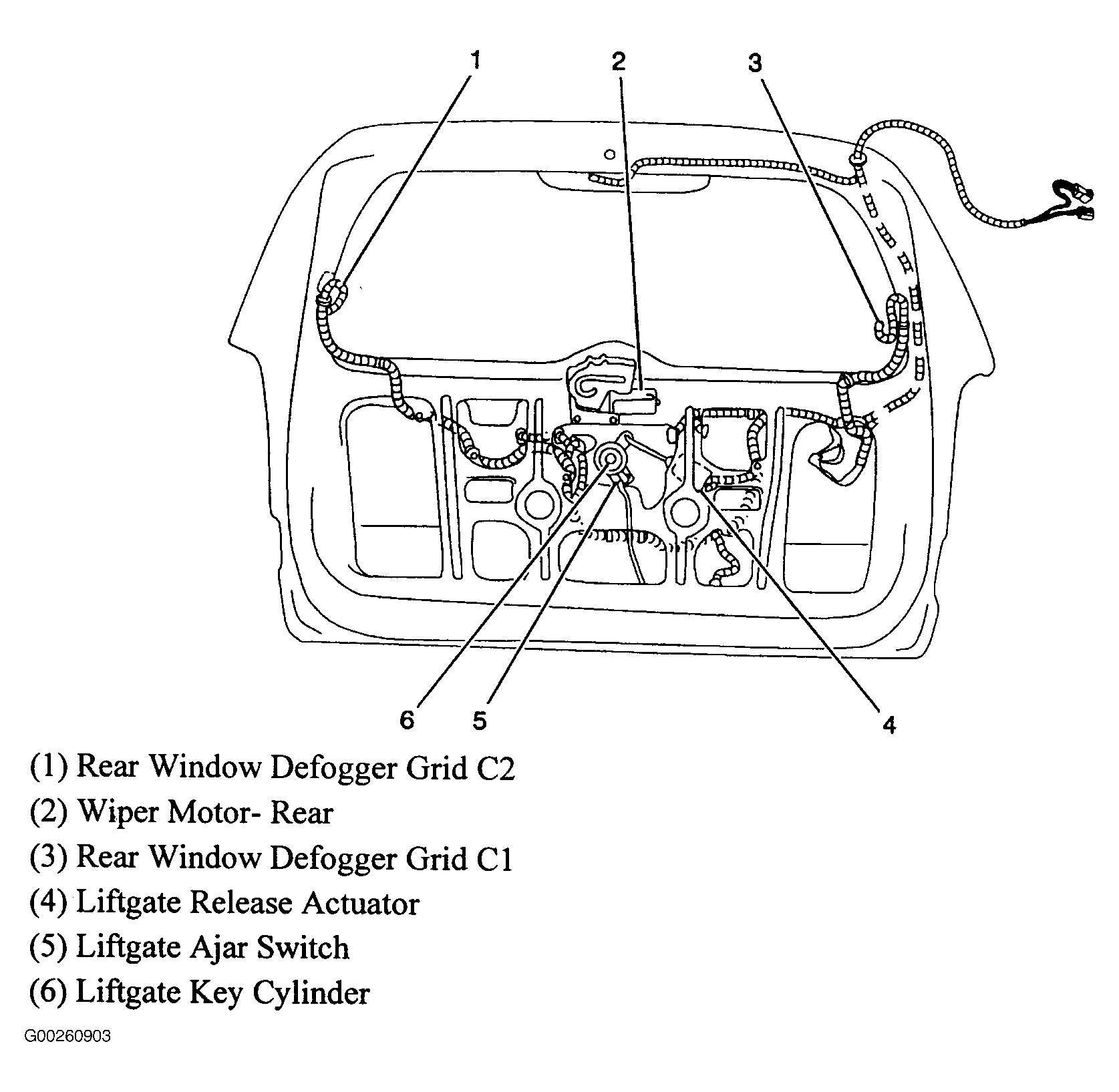 1
2
3
6
5
4

(1) Rear Window Defogger Grid C2
(2) Wiper Motor- Rear
(3) Rear Window Defogger Grid C1
(4) Liftgate Release Actuator
(5) Liftgate Ajar Switch
(6) Liftgate Key Cylinder

G00260903