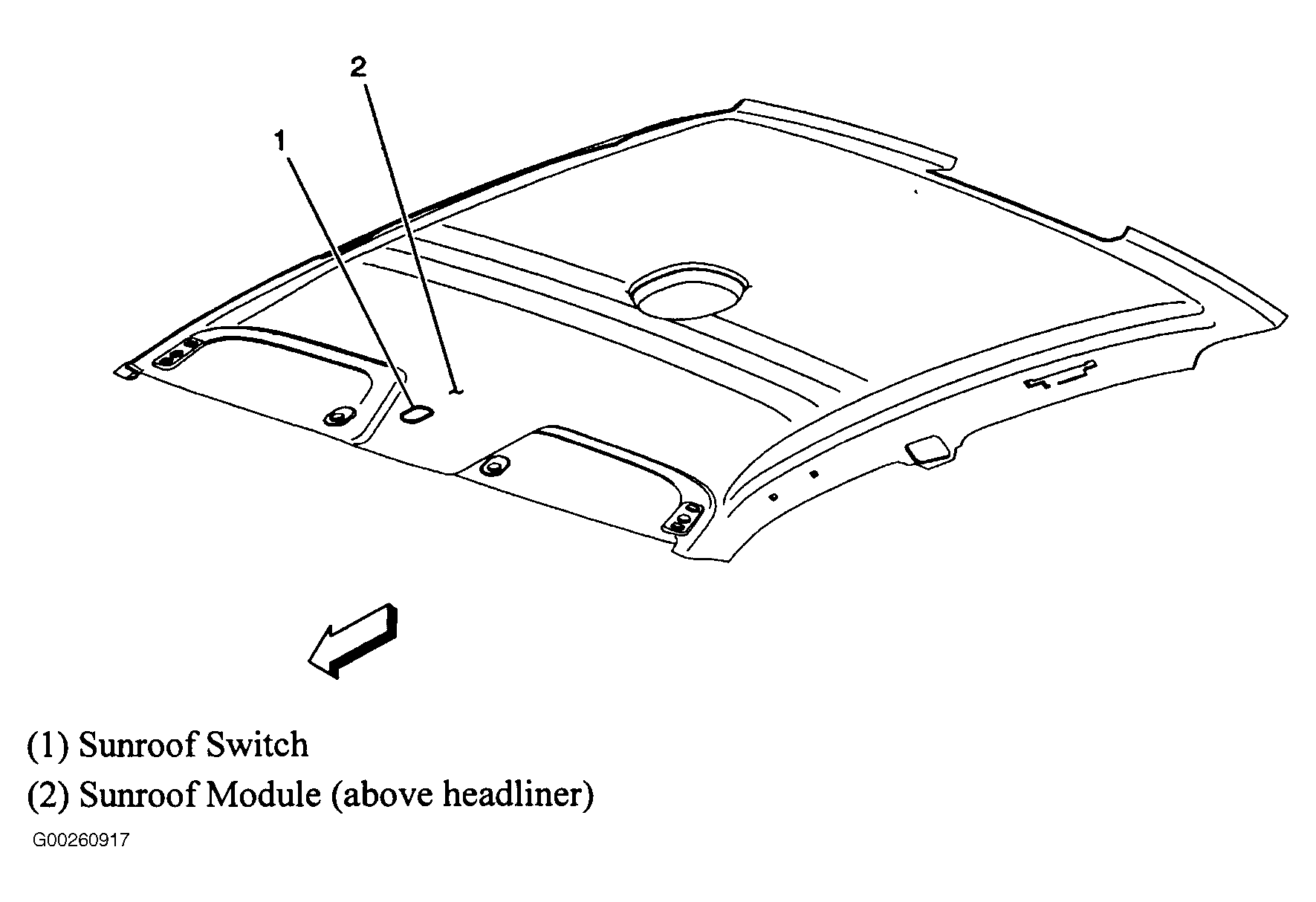 2
1

(1) Sunroof Switch
(2) Sunroof Module (above headliner)

G00260917