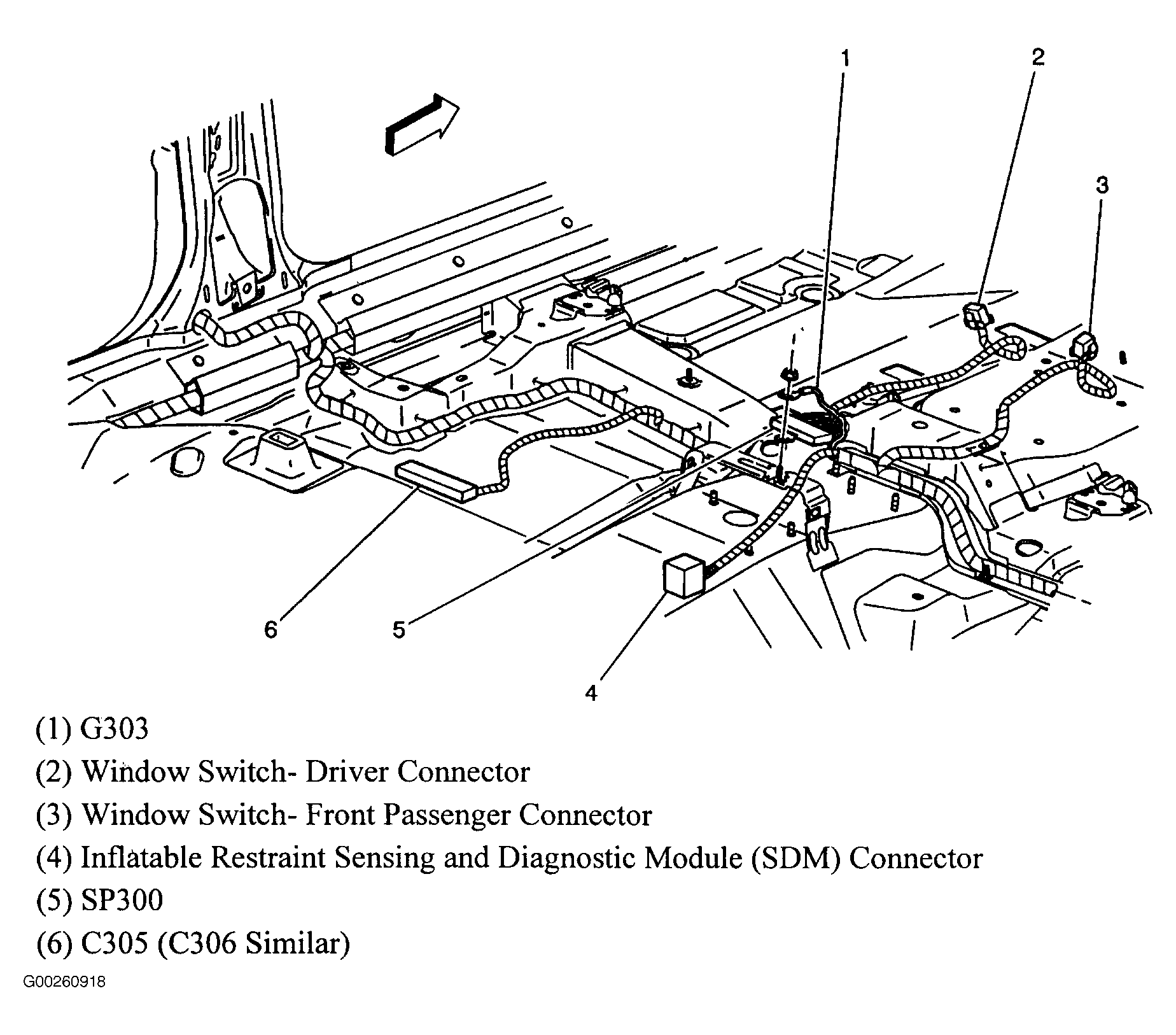 1
2
3
6
5
4

(1) G303
(2) Window Switch- Driver Connector
(3) Window Switch- Front Passenger Connector
(4) Inflatable Restraint Sensing and Diagnostic Module (SDM) Connector
(5) SP300
(6) C305 (C306 Similar)

G00260918