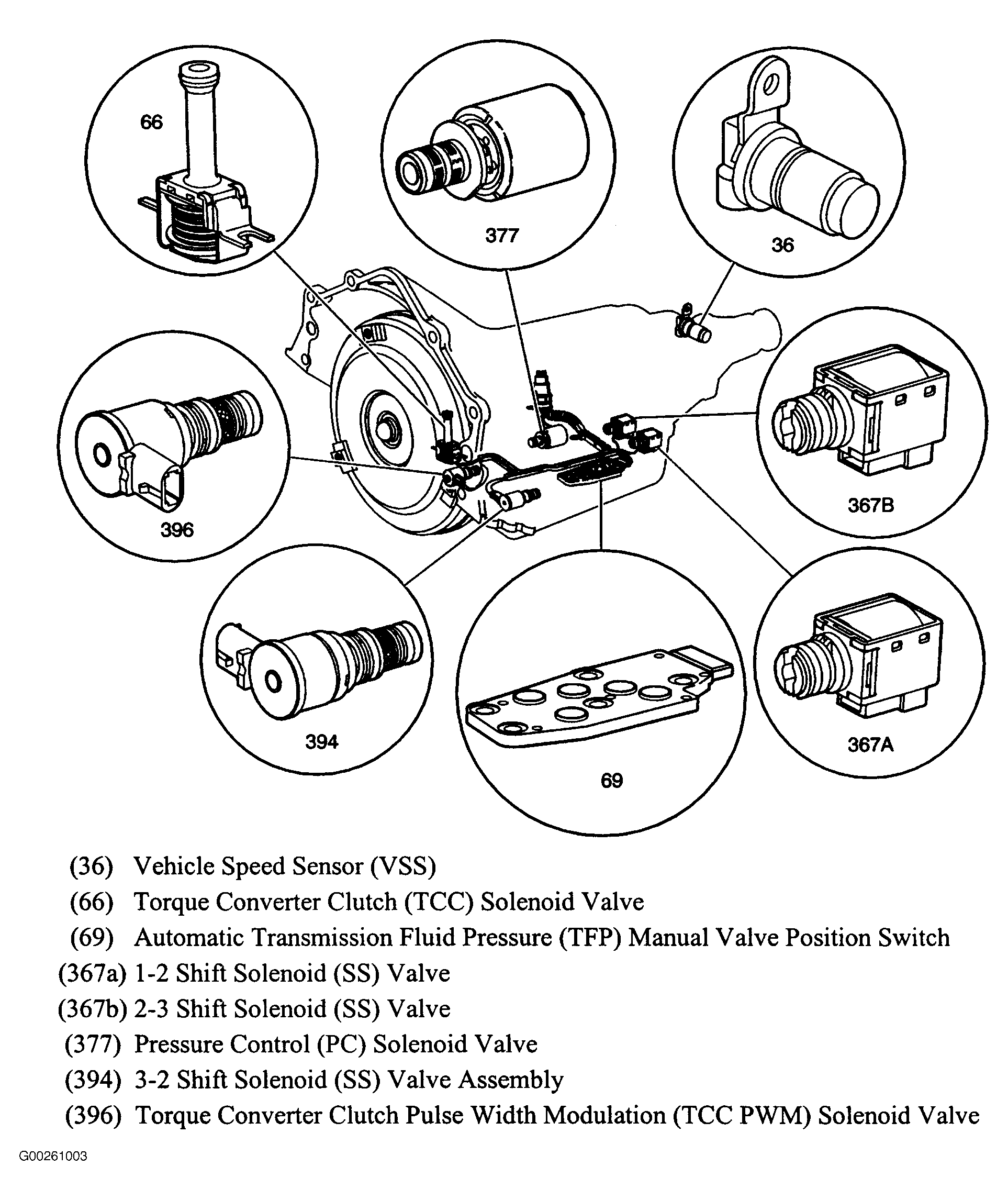 66

377

36

396

367B

394

69

367A

(36) Vehicle Speed Sensor (VSS)
(66) Torque Converter Clutch (TCC) Solenoid Valve
(69) Automatic Transmission Fluid Pressure (TFP) Manual Valve Position Switch
(367a) 1-2 Shift Solenoid (SS) Valve
(367b) 2-3 Shift Solenoid (SS) Valve
(377) Pressure Control (PC) Solenoid Valve
(394) 3-2 Shift Solenoid (SS) Valve Assembly
(396) Torque Converter Clutch Pulse Width Modulation (TCC PWM) Solenoid Valve

G00261003