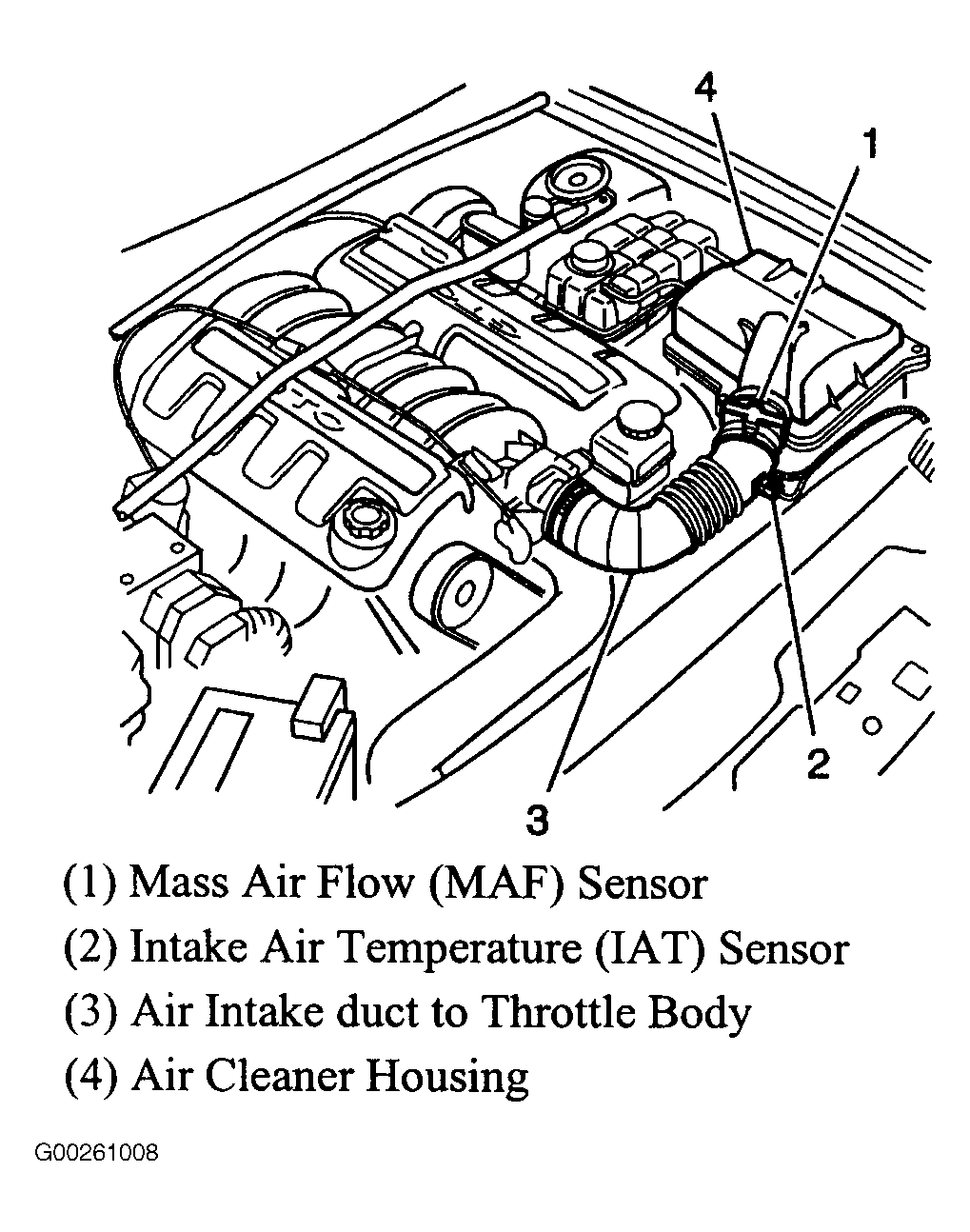 4
1
2
3

(1) Mass Air Flow (MAF) Sensor
(2) Intake Air Temperature (IAT) Sensor
(3) Air Intake duct to Throttle Body
(4) Air Cleaner Housing

G00261008