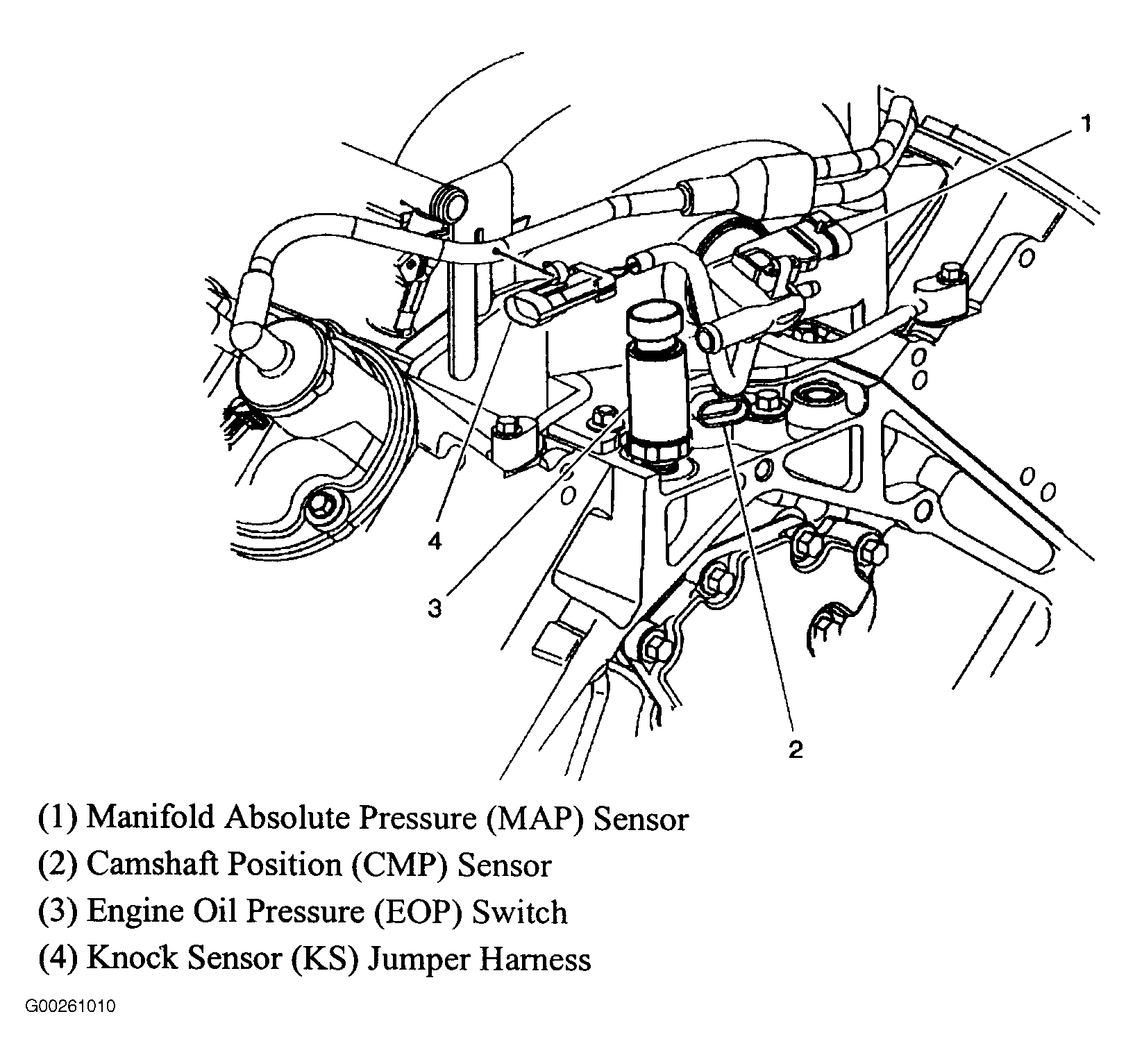 1

4

3

2

(1) Manifold Absolute Pressure (MAP) Sensor
(2) Camshaft Position (CMP) Sensor
(3) Engine Oil Pressure (EOP) Switch
(4) Knock Sensor (KS) Jumper Harness

G00261010