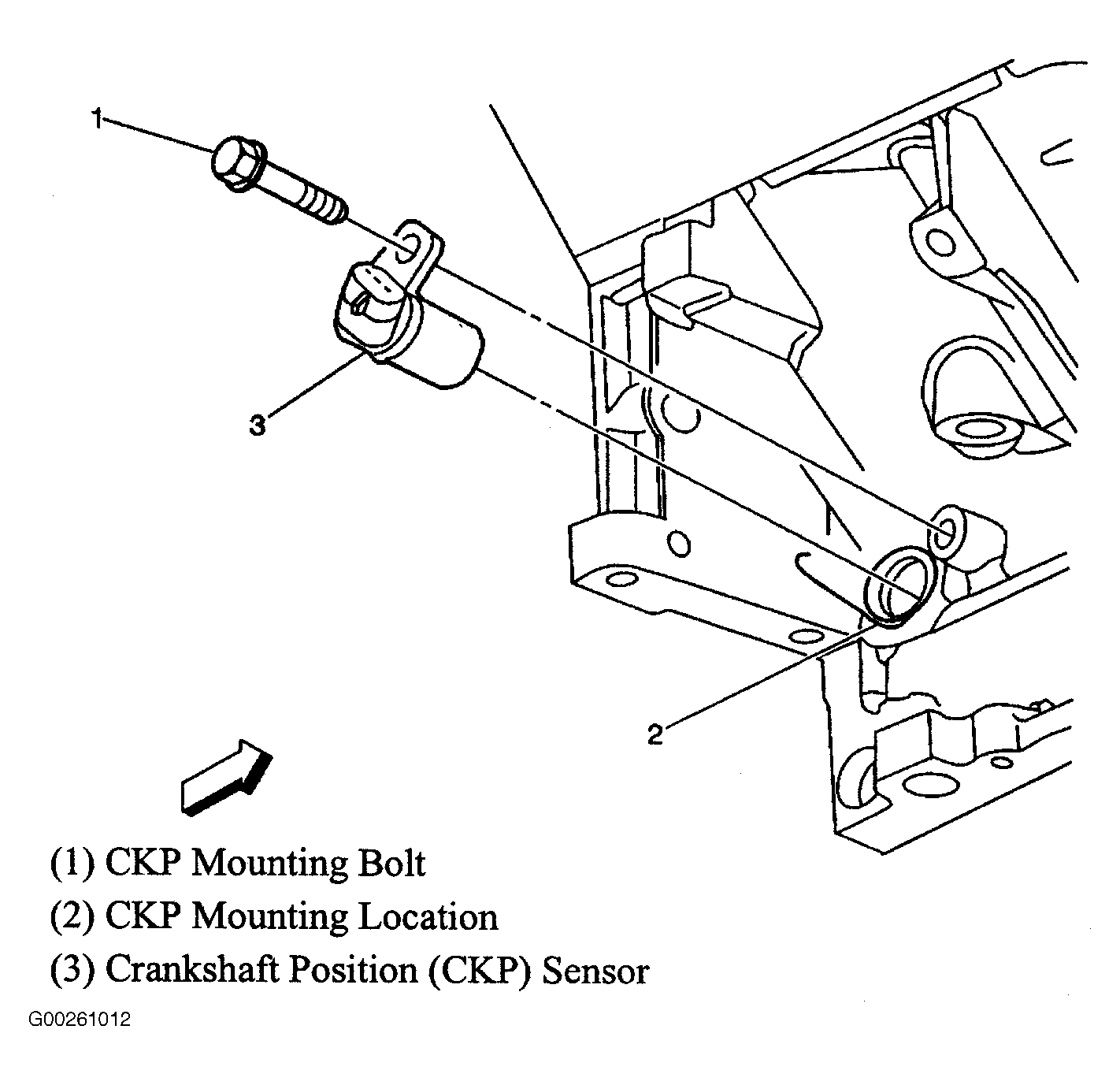 1

3

2

(1) CKP Mounting Bolt
(2) CKP Mounting Location
(3) Crankshaft Position (CKP) Sensor

G00261012