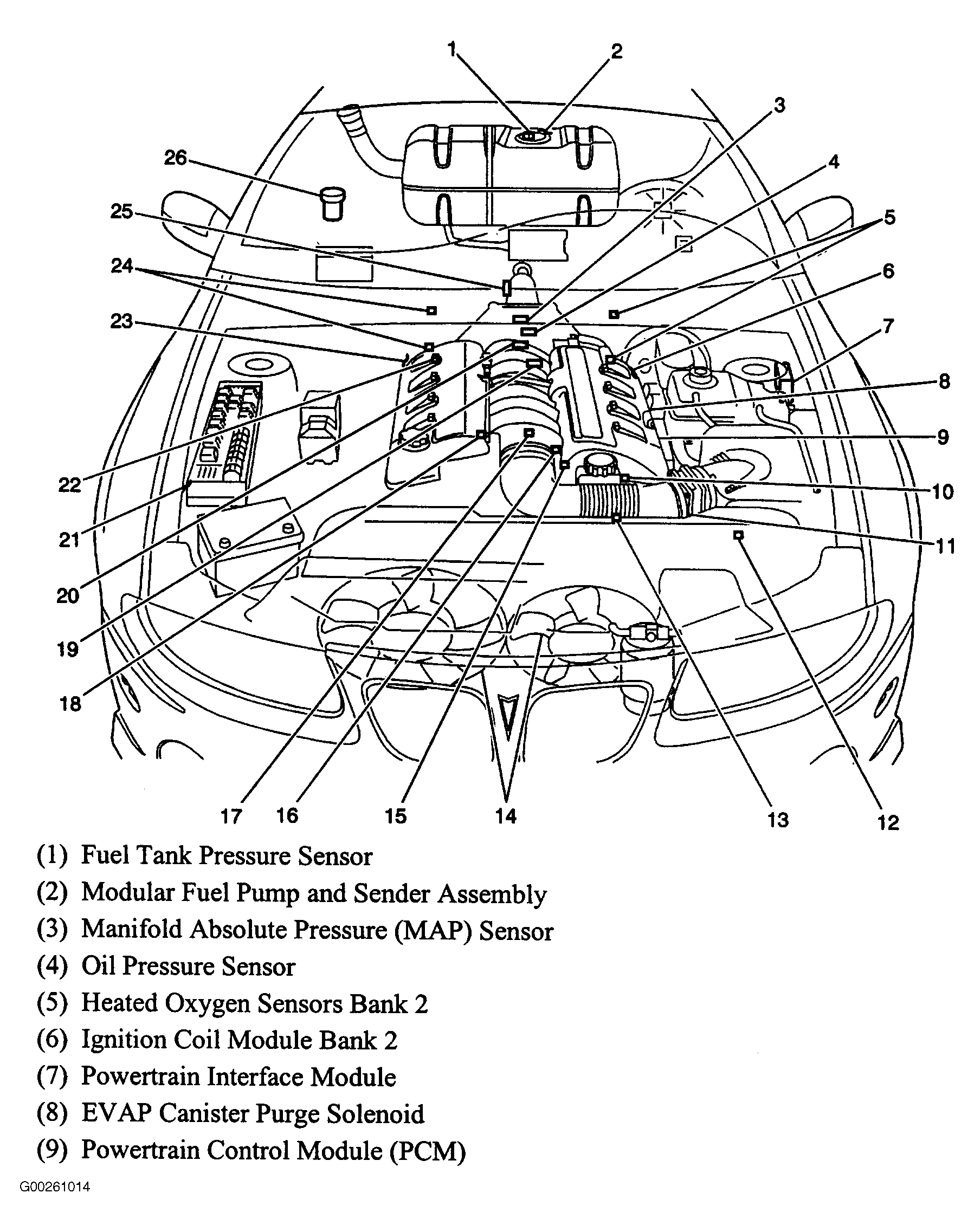 1
2
3
4
5
6
7
8
9
10
11
12
13
14
15
16
17
18
19
20
21
22
23
24
25
26

(1) Fuel Tank Pressure Sensor
(2) Modular Fuel Pump and Sender Assembly
(3) Manifold Absolute Pressure (MAP) Sensor
(4) Oil Pressure Sensor
(5) Heated Oxygen Sensors Bank 2
(6) Ignition Coil Module Bank 2
(7) Powertrain Interface Module
(8) EVAP Canister Purge Solenoid
(9) Powertrain Control Module (PCM)

G00261014