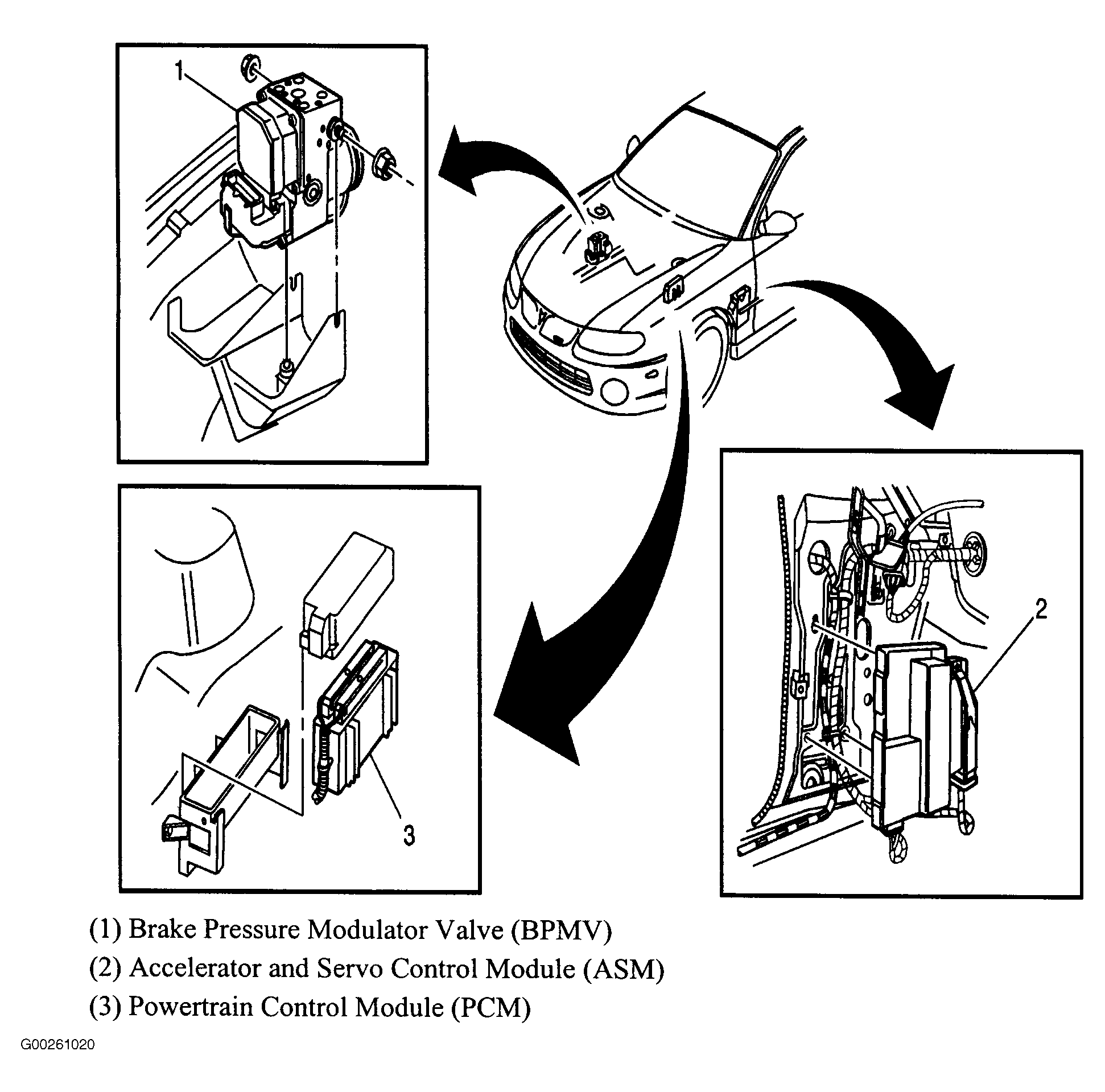 1

2

3

(1) Brake Pressure Modulator Valve (BPMV)
(2) Accelerator and Servo Control Module (ASM)
(3) Powertrain Control Module (PCM)

G00261020