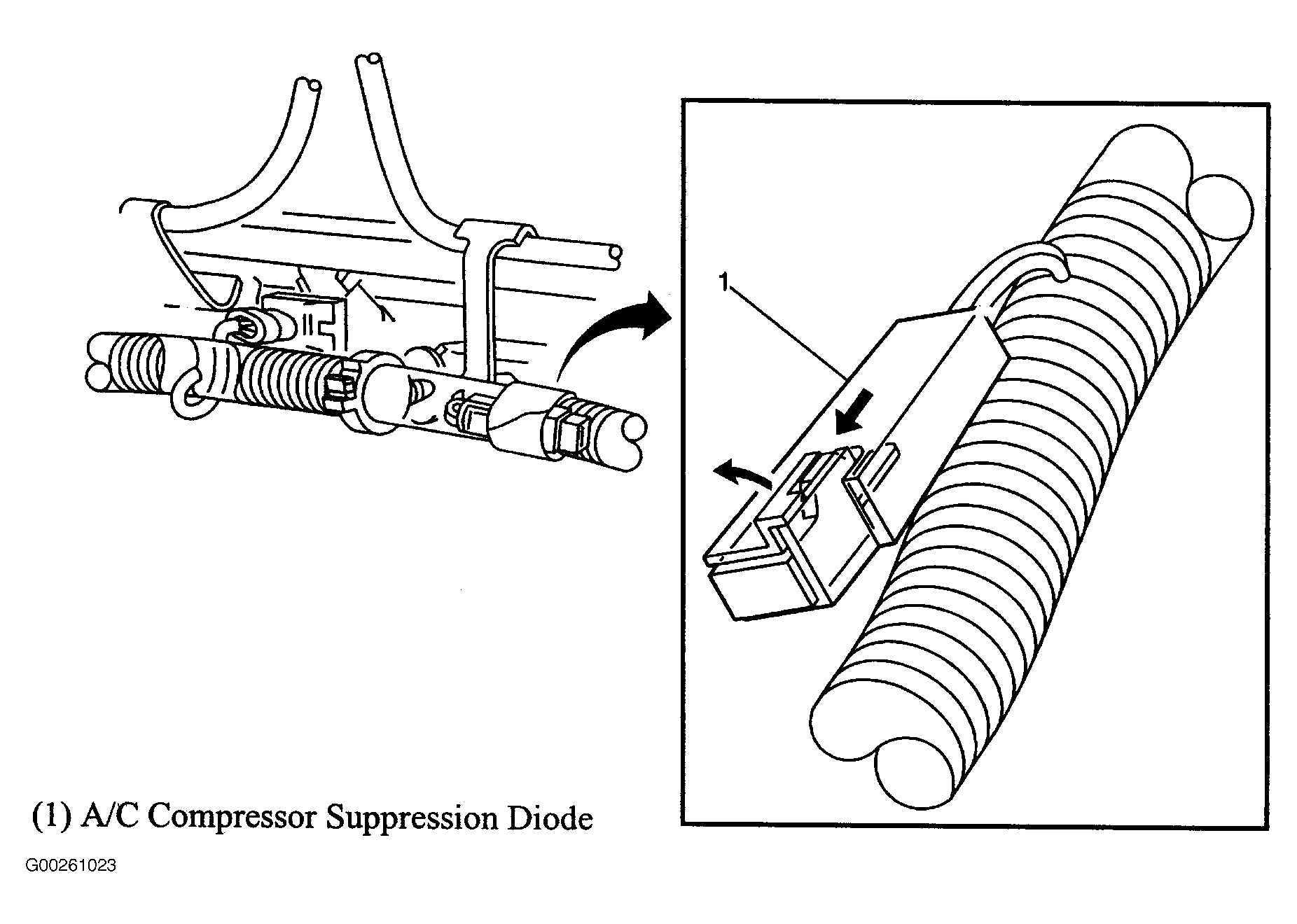 1

(1) A/C Compressor Suppression Diode

G00261023