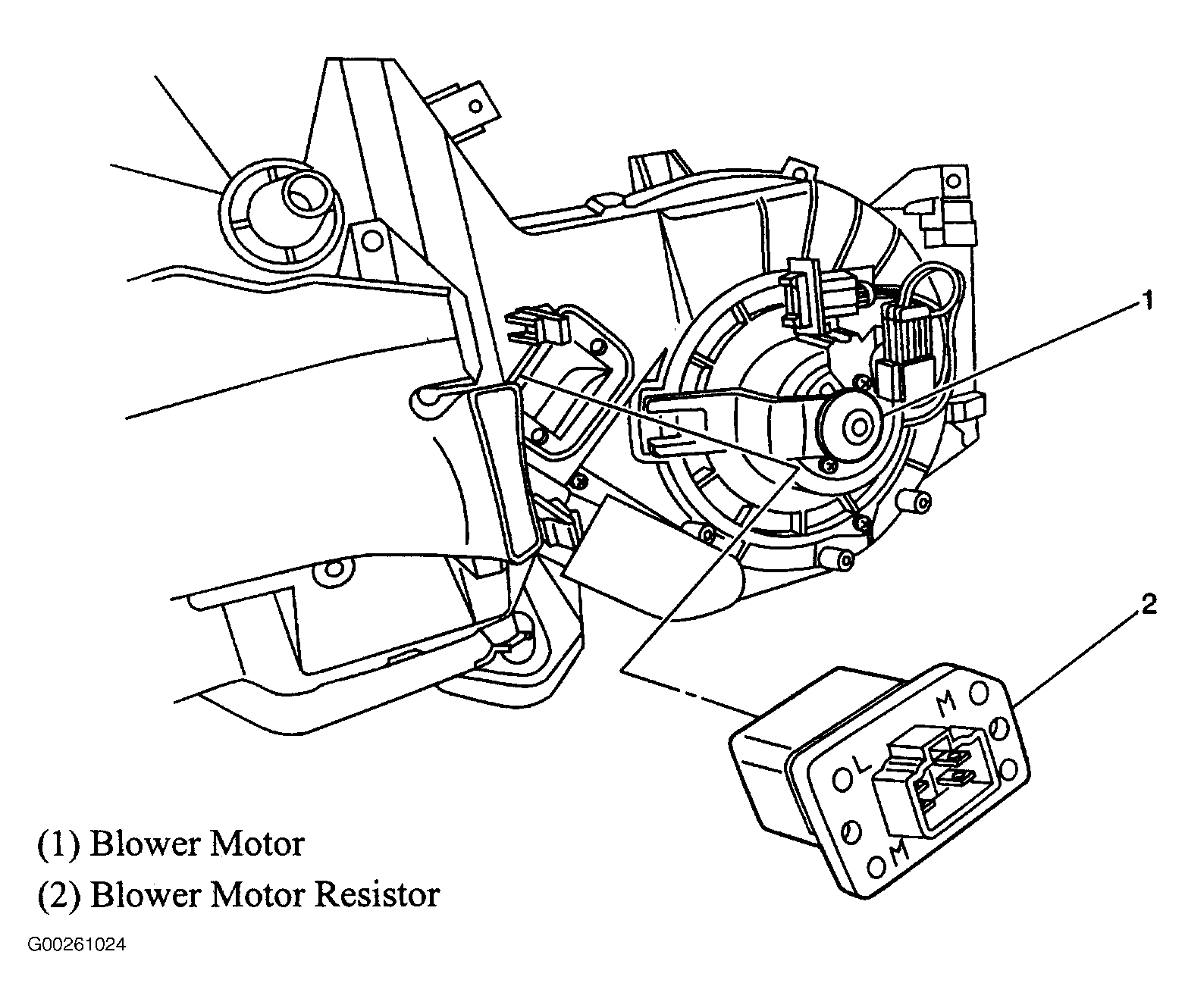 1

2

M

L

B

M

(1) Blower Motor

(2) Blower Motor Resistor

G00261024