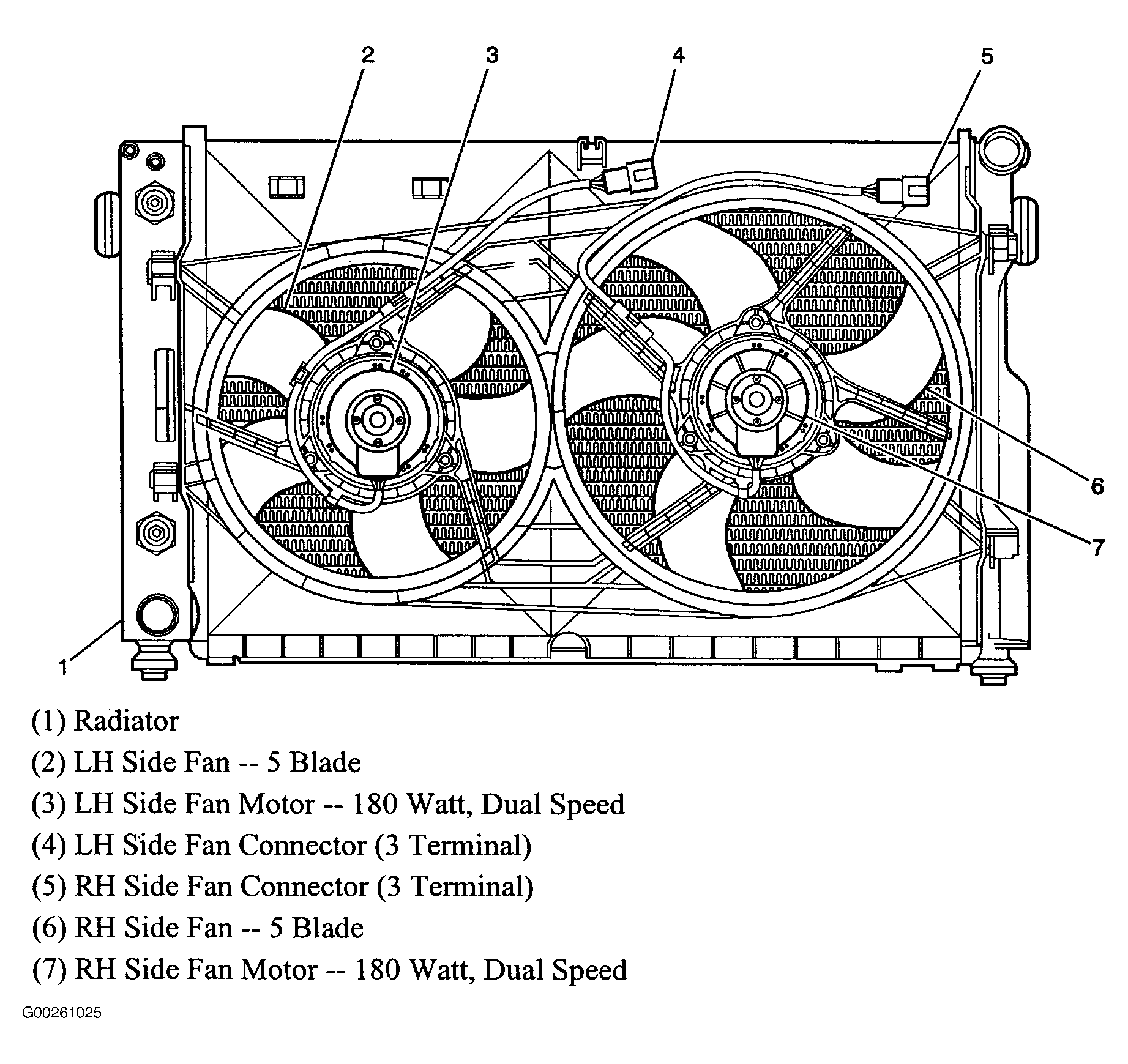 2
3
4
5
6
7
1

(1) Radiator
(2) LH Side Fan -- 5 Blade
(3) LH Side Fan Motor -- 180 Watt, Dual Speed
(4) LH Side Fan Connector (3 Terminal)
(5) RH Side Fan Connector (3 Terminal)
(6) RH Side Fan -- 5 Blade
(7) RH Side Fan Motor -- 180 Watt, Dual Speed

G00261025