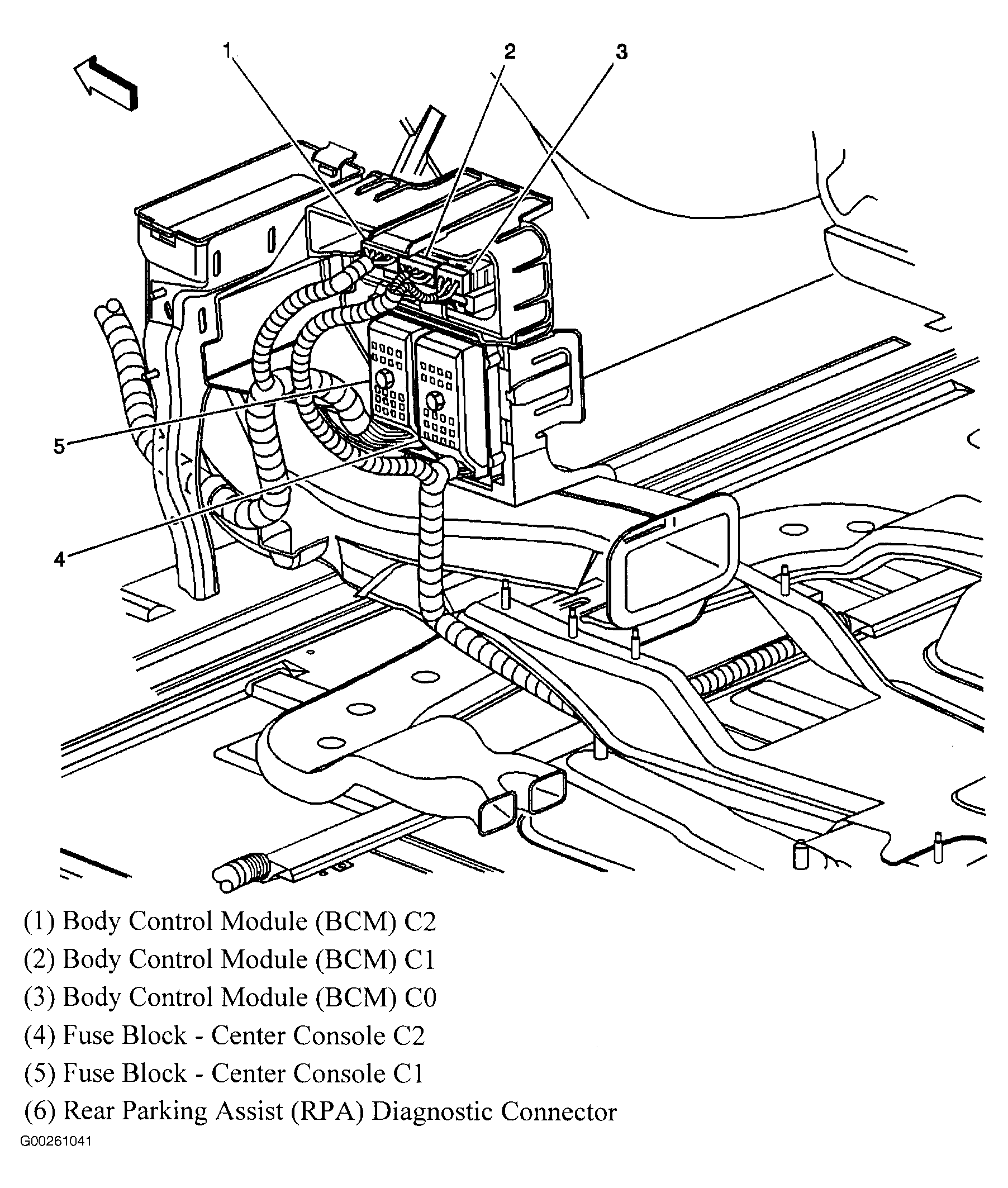 1
2
3
5
4

(1) Body Control Module (BCM) C2
(2) Body Control Module (BCM) C1
(3) Body Control Module (BCM) C0
(4) Fuse Block - Center Console C2
(5) Fuse Block - Center Console C1
(6) Rear Parking Assist (RPA) Diagnostic Connector
G00261041