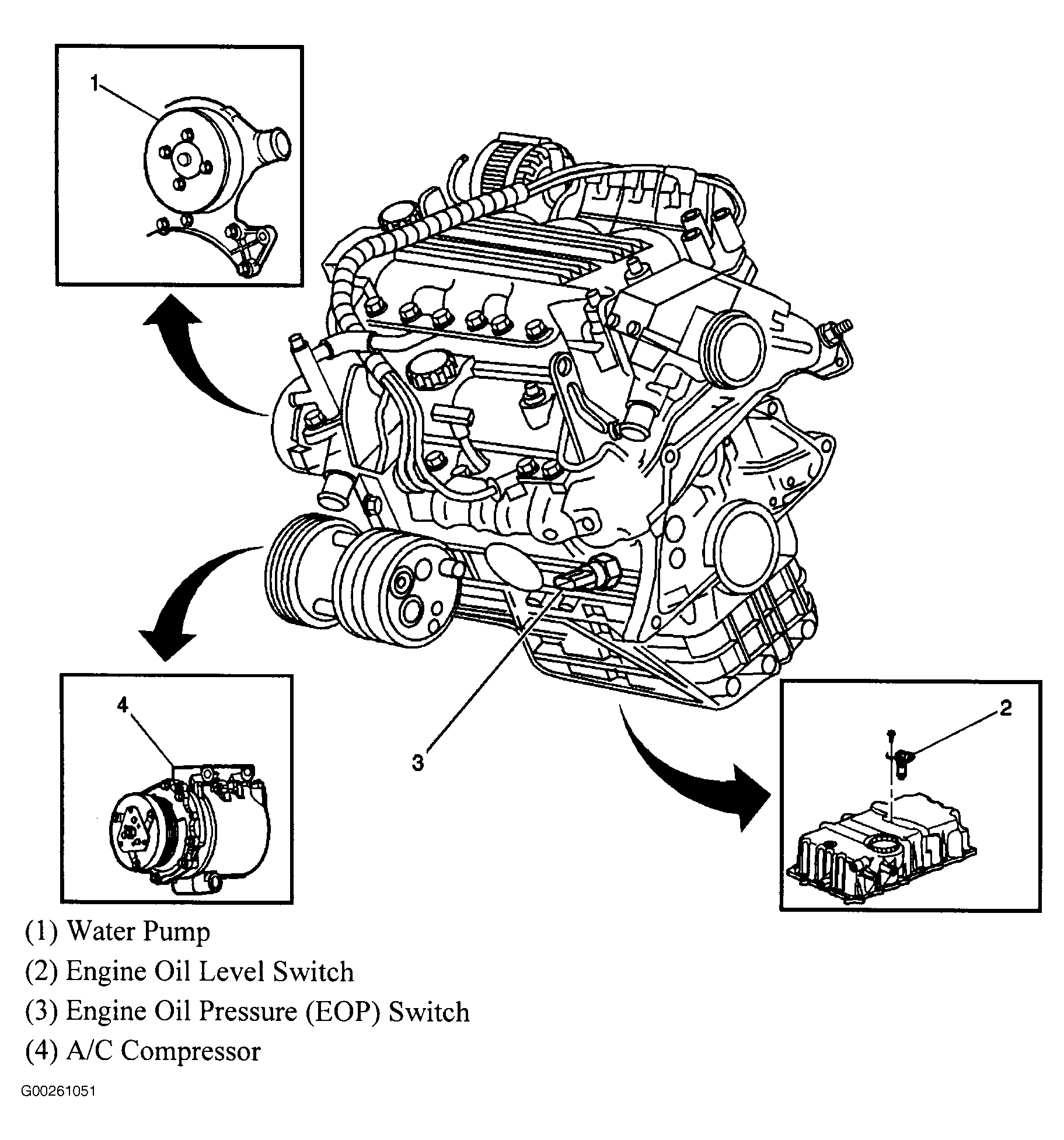 1

4

3

2

(1) Water Pump
(2) Engine Oil Level Switch
(3) Engine Oil Pressure (EOP) Switch
(4) A/C Compressor

G00261051