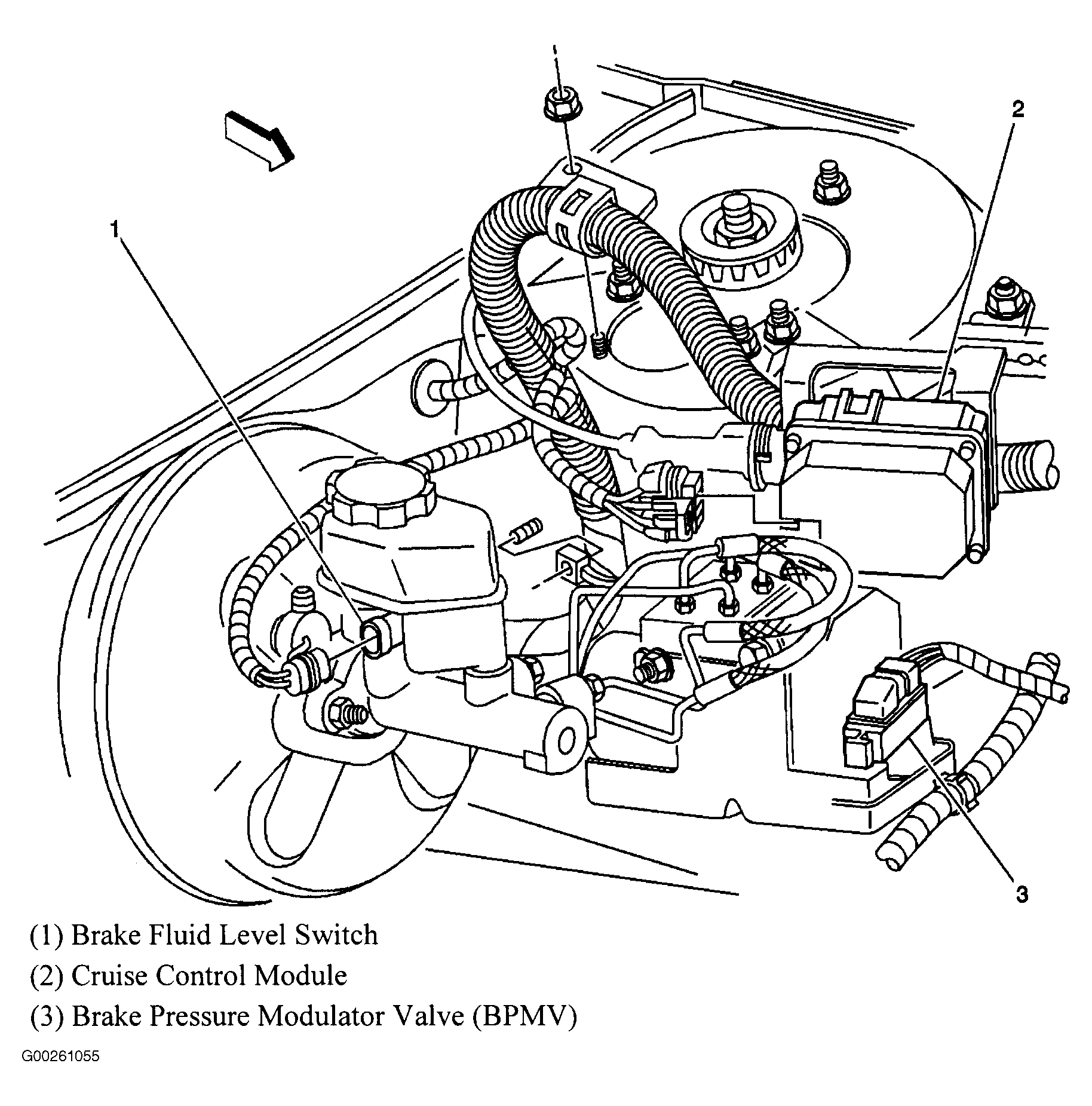 2

1

3

(1) Brake Fluid Level Switch
(2) Cruise Control Module
(3) Brake Pressure Modulator Valve (BPMV)

G00261055