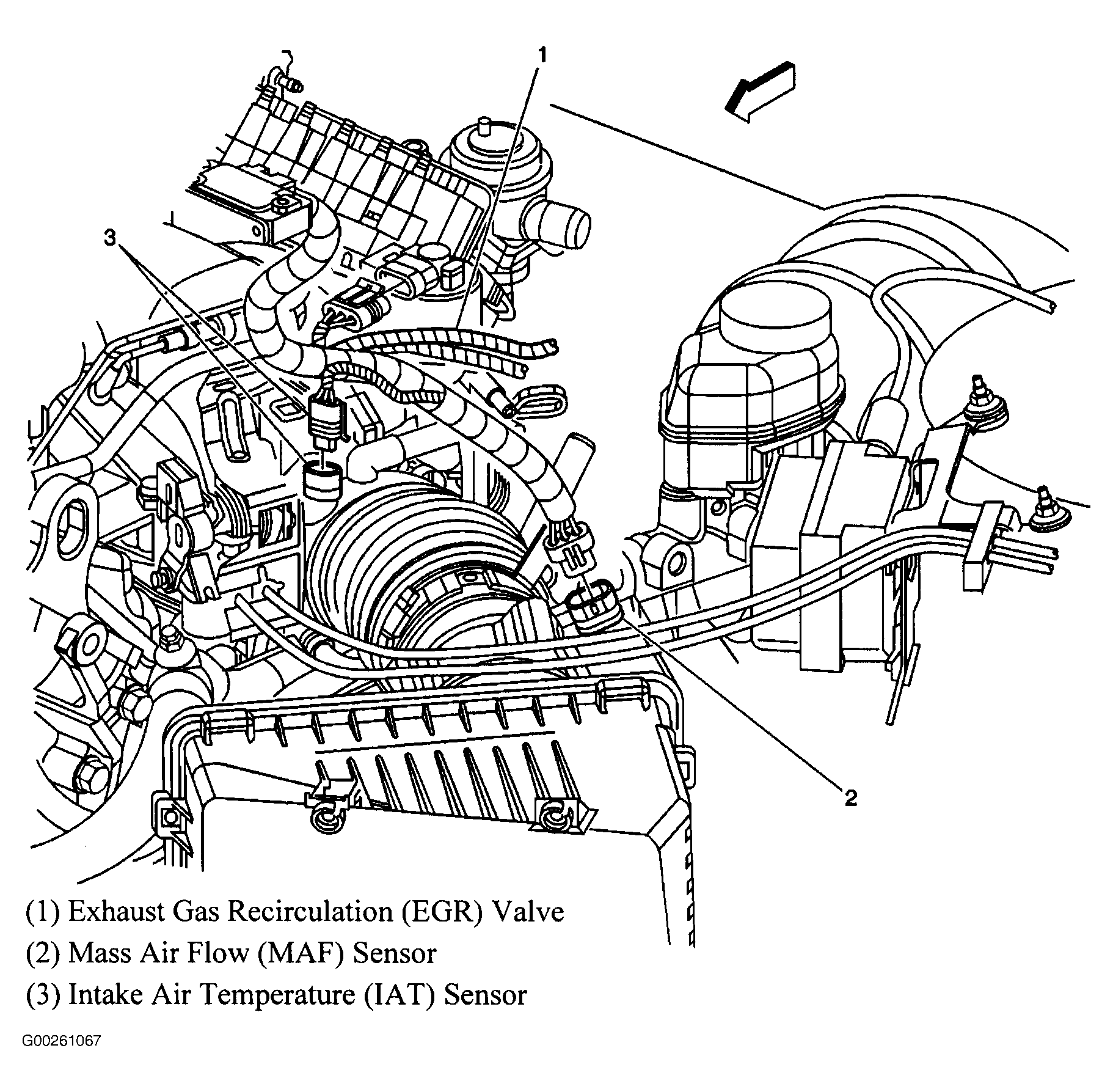 1

3

2

(1) Exhaust Gas Recirculation (EGR) Valve
(2) Mass Air Flow (MAF) Sensor
(3) Intake Air Temperature (IAT) Sensor

G00261067