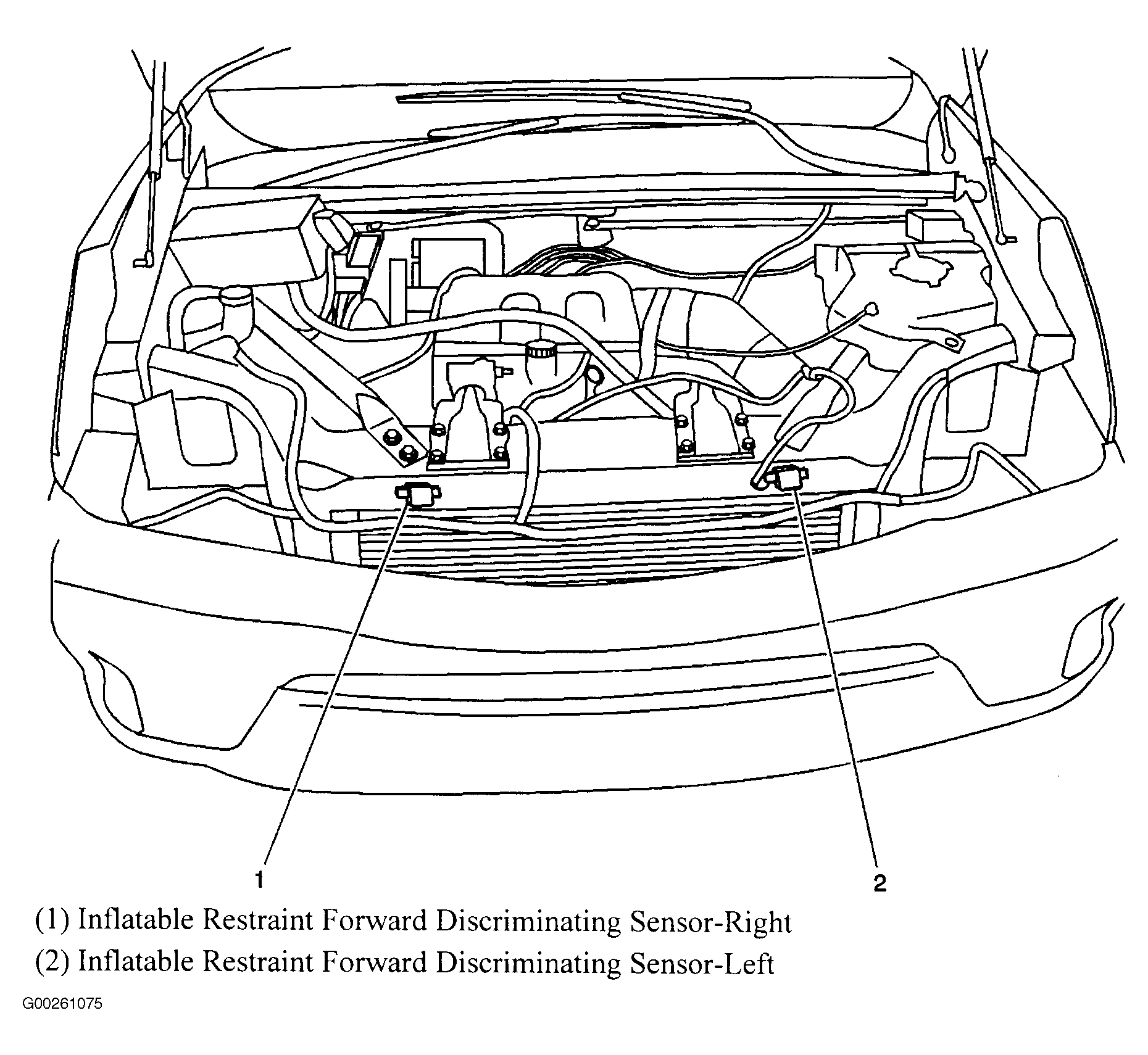 1

2

(1) Inflatable Restraint Forward Discriminating Sensor-Right

(2) Inflatable Restraint Forward Discriminating Sensor-Left

G00261075