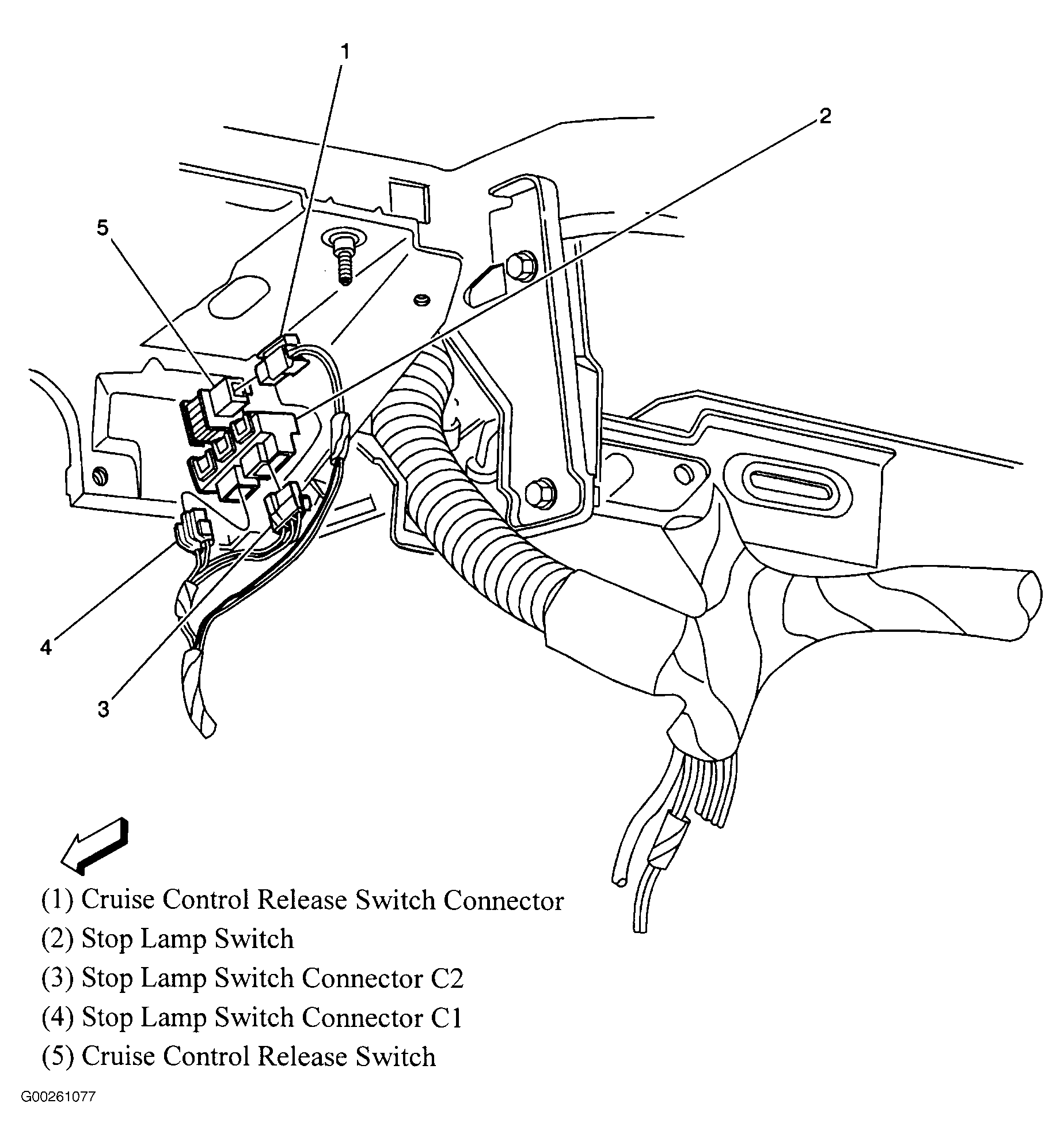 1
2
5
4
3

(1) Cruise Control Release Switch Connector
(2) Stop Lamp Switch
(3) Stop Lamp Switch Connector C2
(4) Stop Lamp Switch Connector C1
(5) Cruise Control Release Switch

G00261077