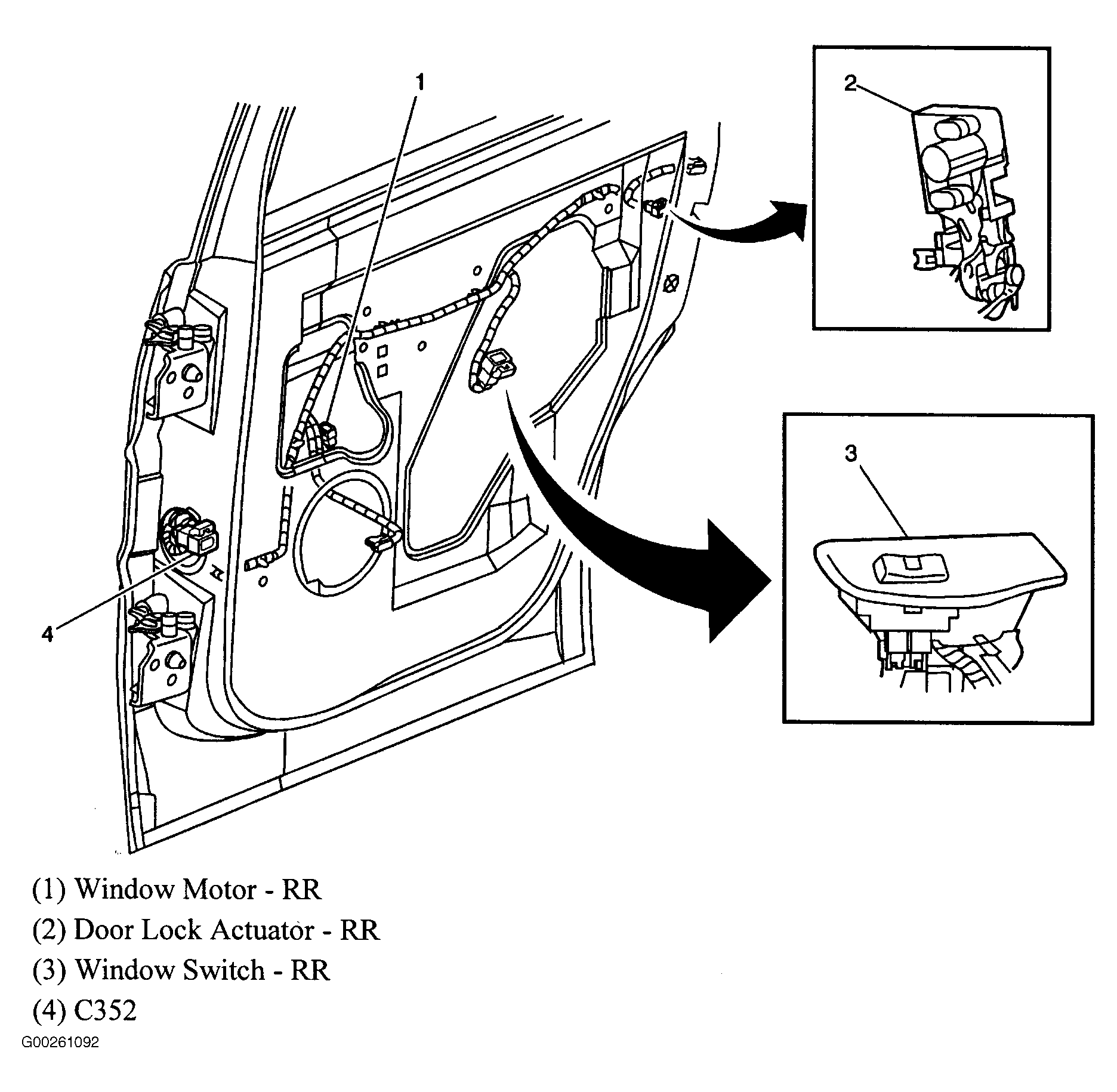 1

2

3

4

(1) Window Motor - RR

(2) Door Lock Actuator - RR

(3) Window Switch - RR

(4) C352

G00261092