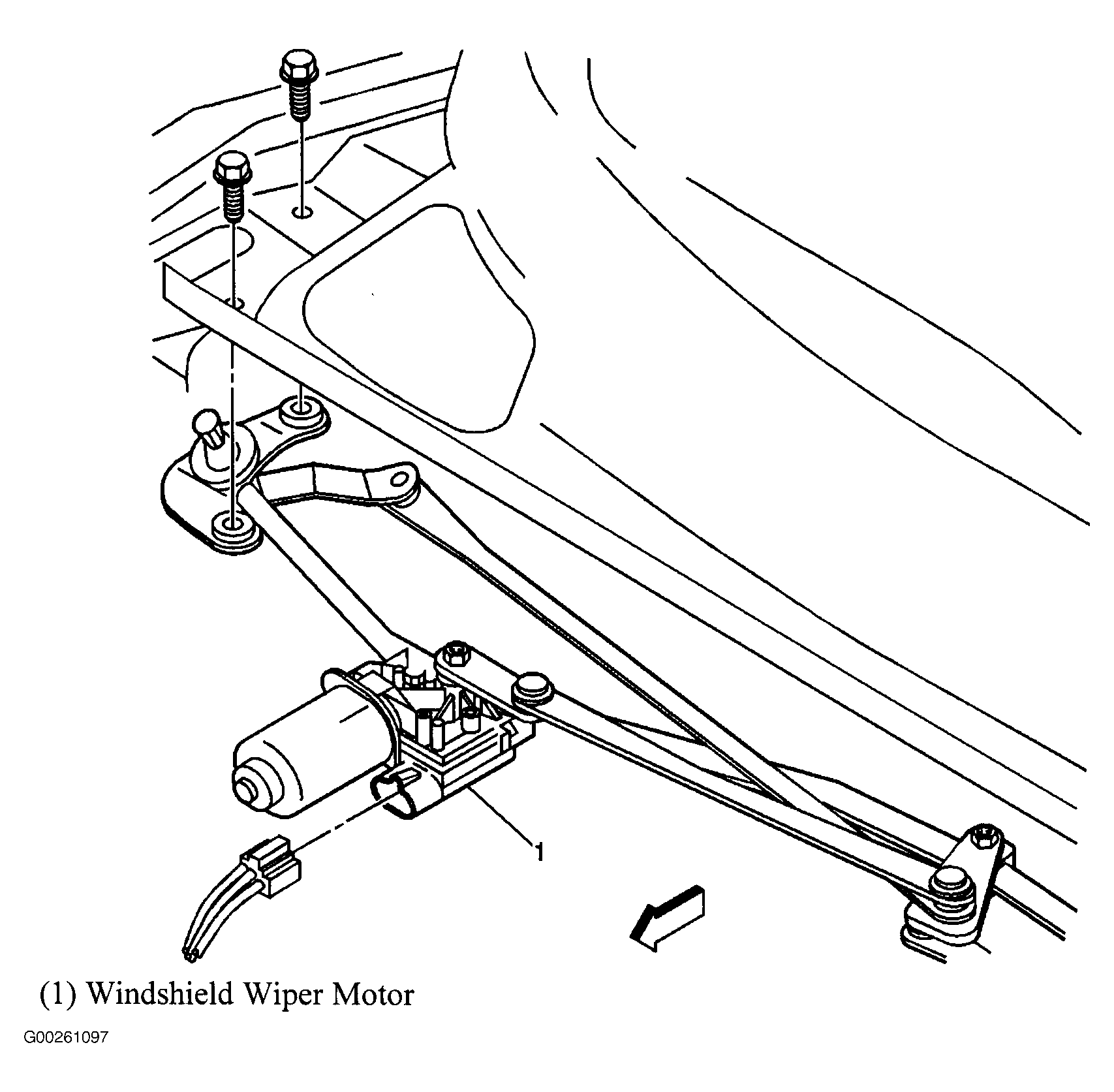 1

(1) Windshield Wiper Motor

G00261097