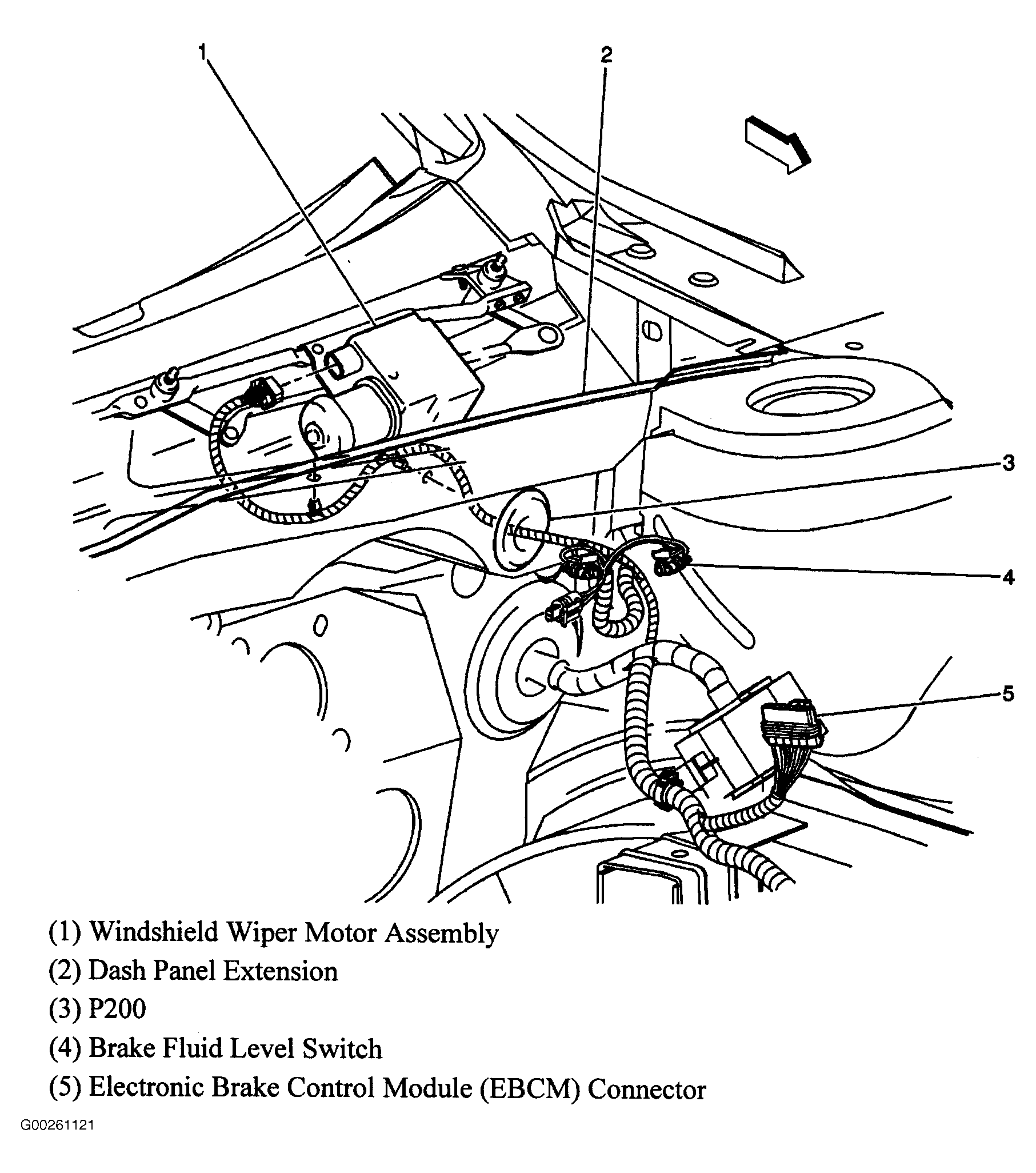 1
2
3
4
5

(1) Windshield Wiper Motor Assembly
(2) Dash Panel Extension
(3) P200
(4) Brake Fluid Level Switch
(5) Electronic Brake Control Module (EBCM) Connector

G00261121