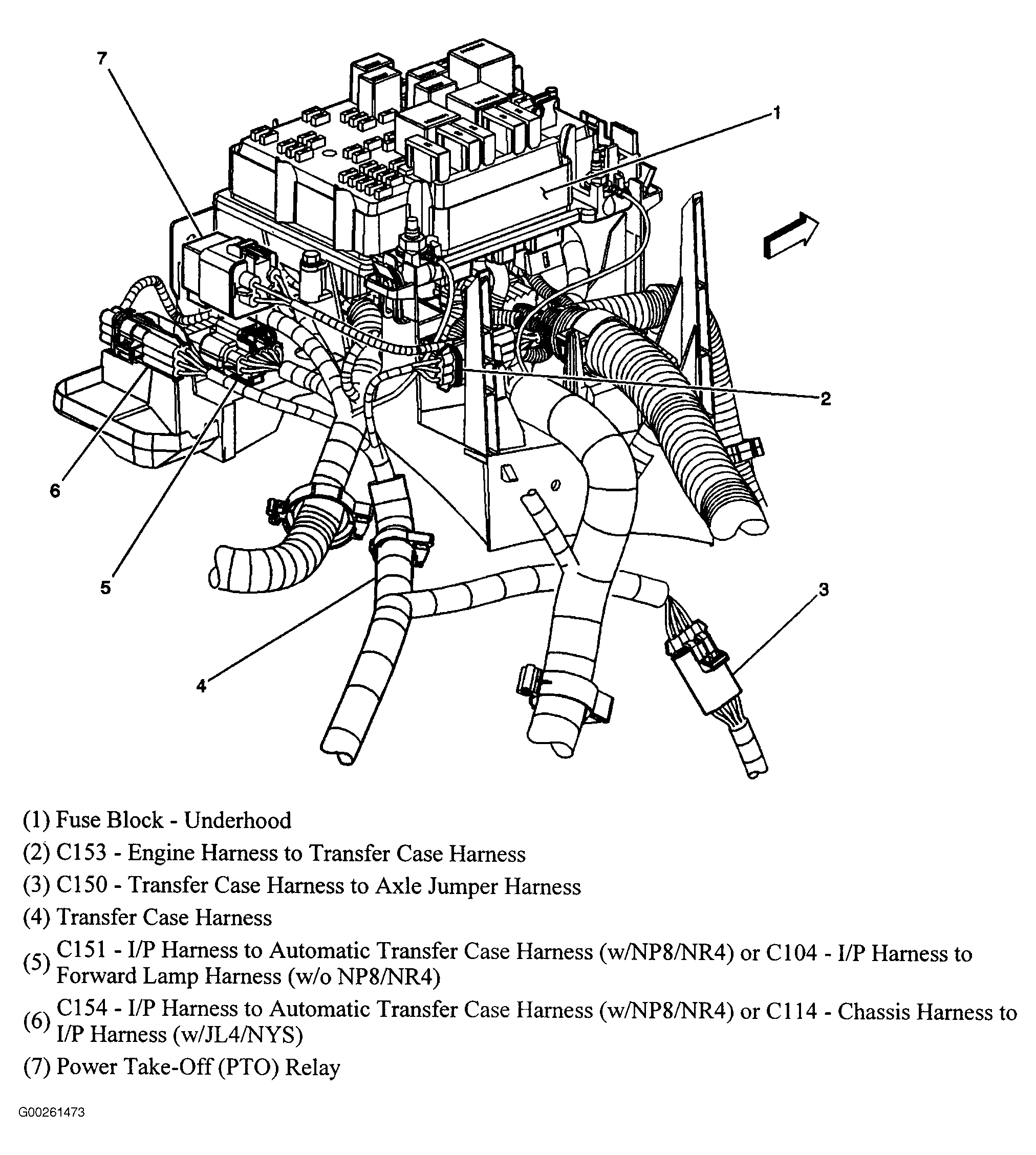 7

1

2

6

5

3

4

(1) Fuse Block - Underhood

(2) C153 - Engine Harness to Transfer Case Harness

(3) C150 - Transfer Case Harness to Axle Jumper Harness

(4) Transfer Case Harness

(5) C151 - I/P Harness to Automatic Transfer Case Harness (w/NP8/NR4) or C104 - I/P Harness to Forward Lamp Harness (w/o NP8/NR4)

(6) C154 - I/P Harness to Automatic Transfer Case Harness (w/NP8/NR4) or C114 - Chassis Harness to I/P Harness (w/JL4/NYS)

(7) Power Take-Off (PTO) Relay

G00261473